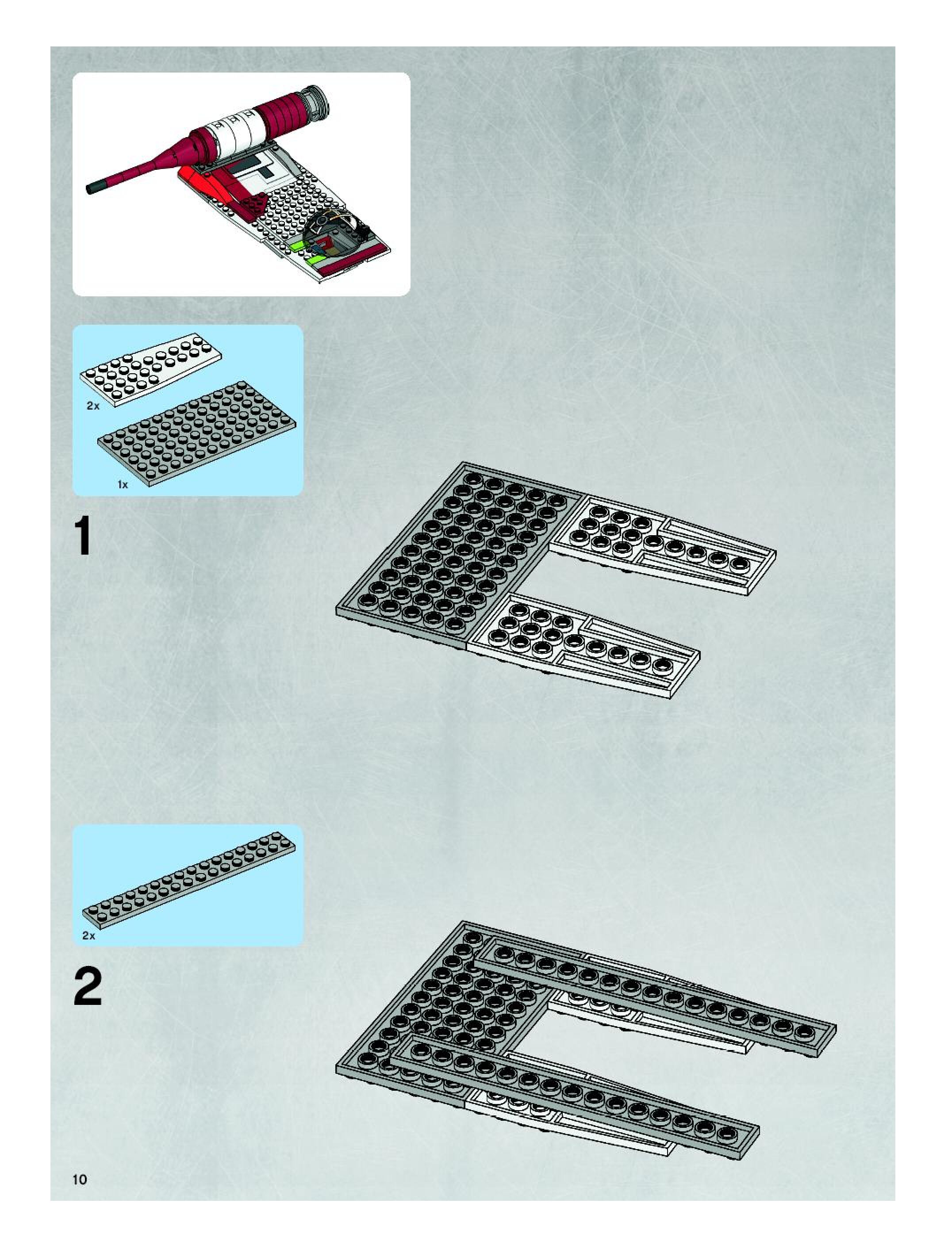 2x

1x

1

2x

2

10