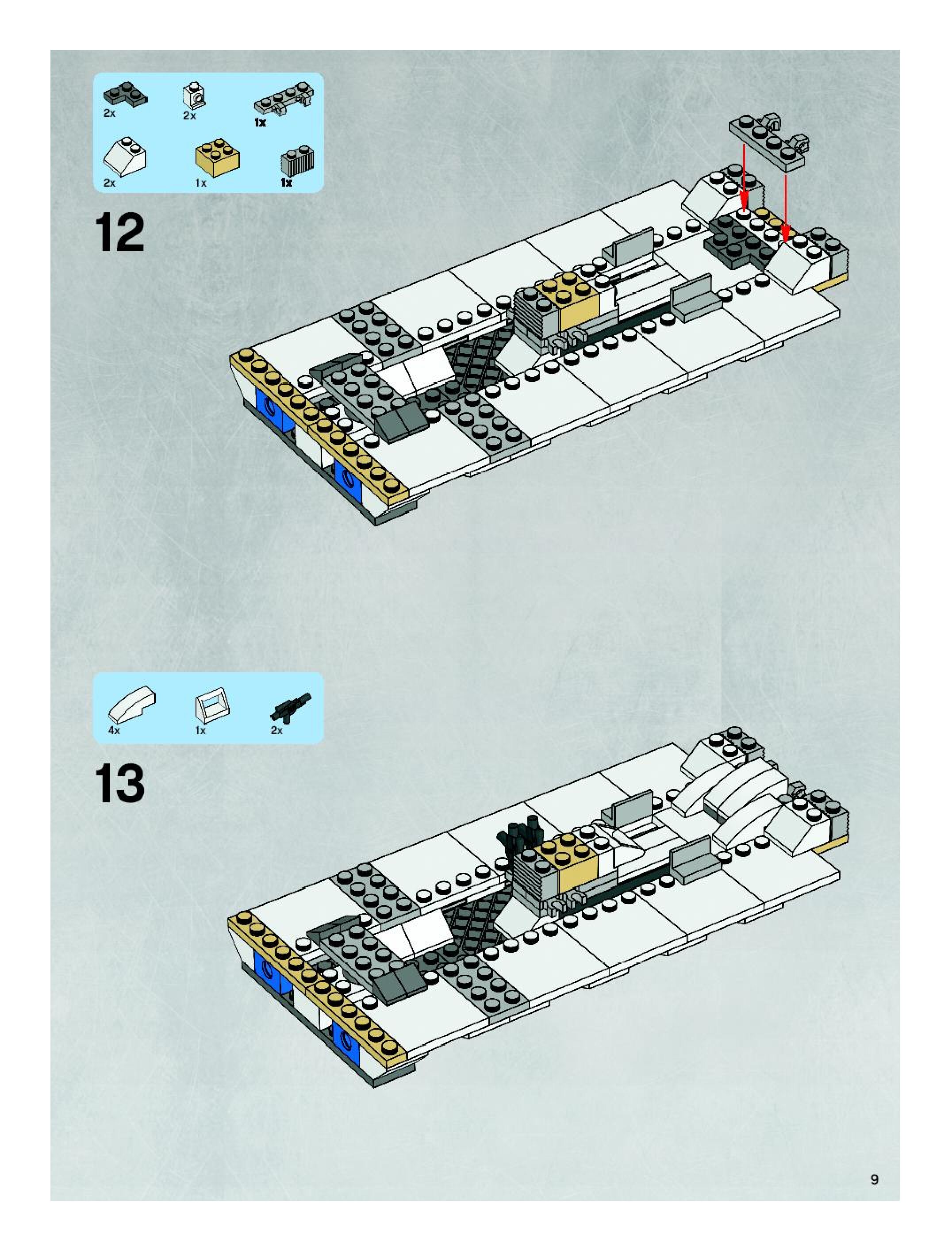 2x
2x
1x
2x
1x
1x

12

4x
1x
2x

13

9