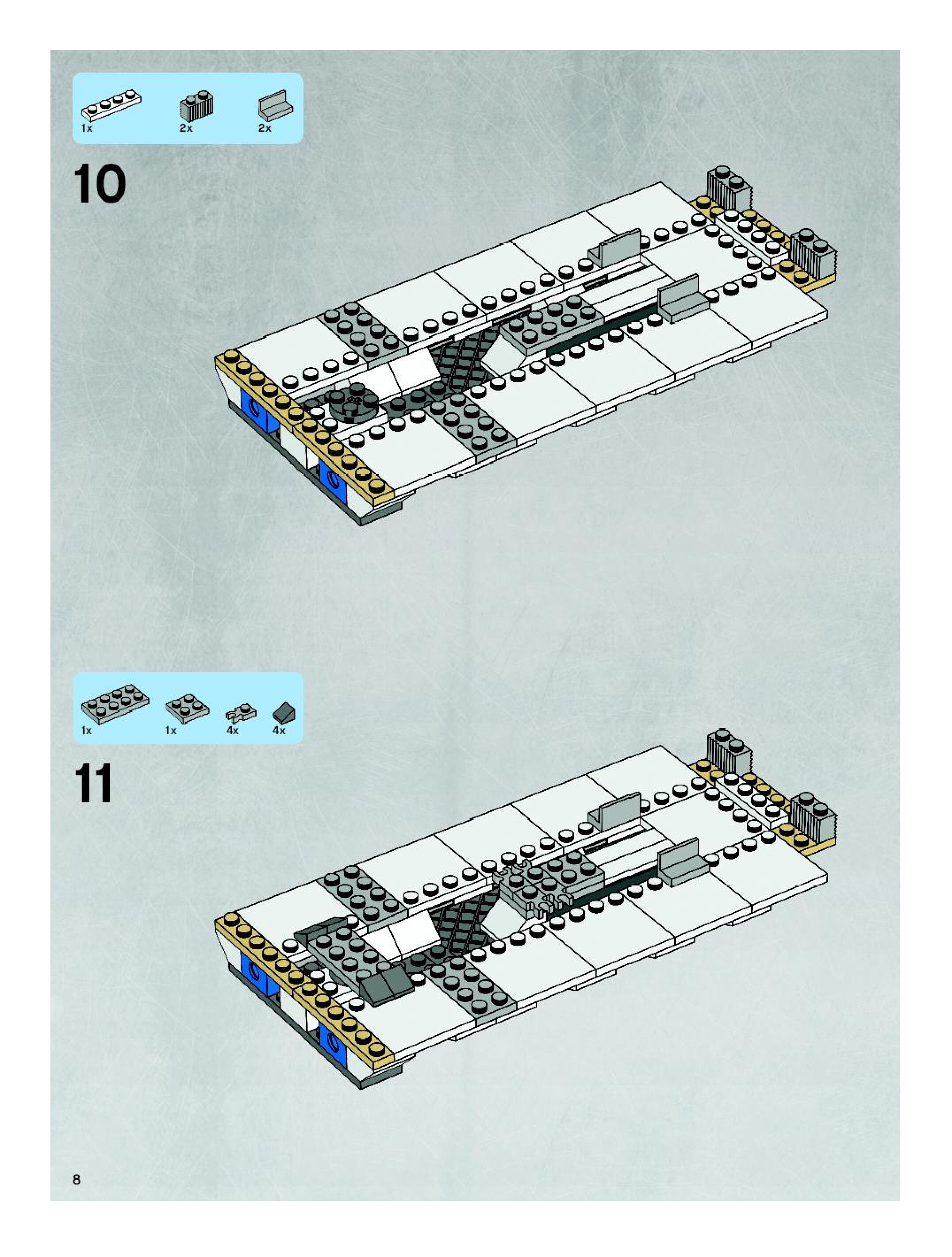 1x 2x 2x

10

1x 1x 4x 4x

11

8