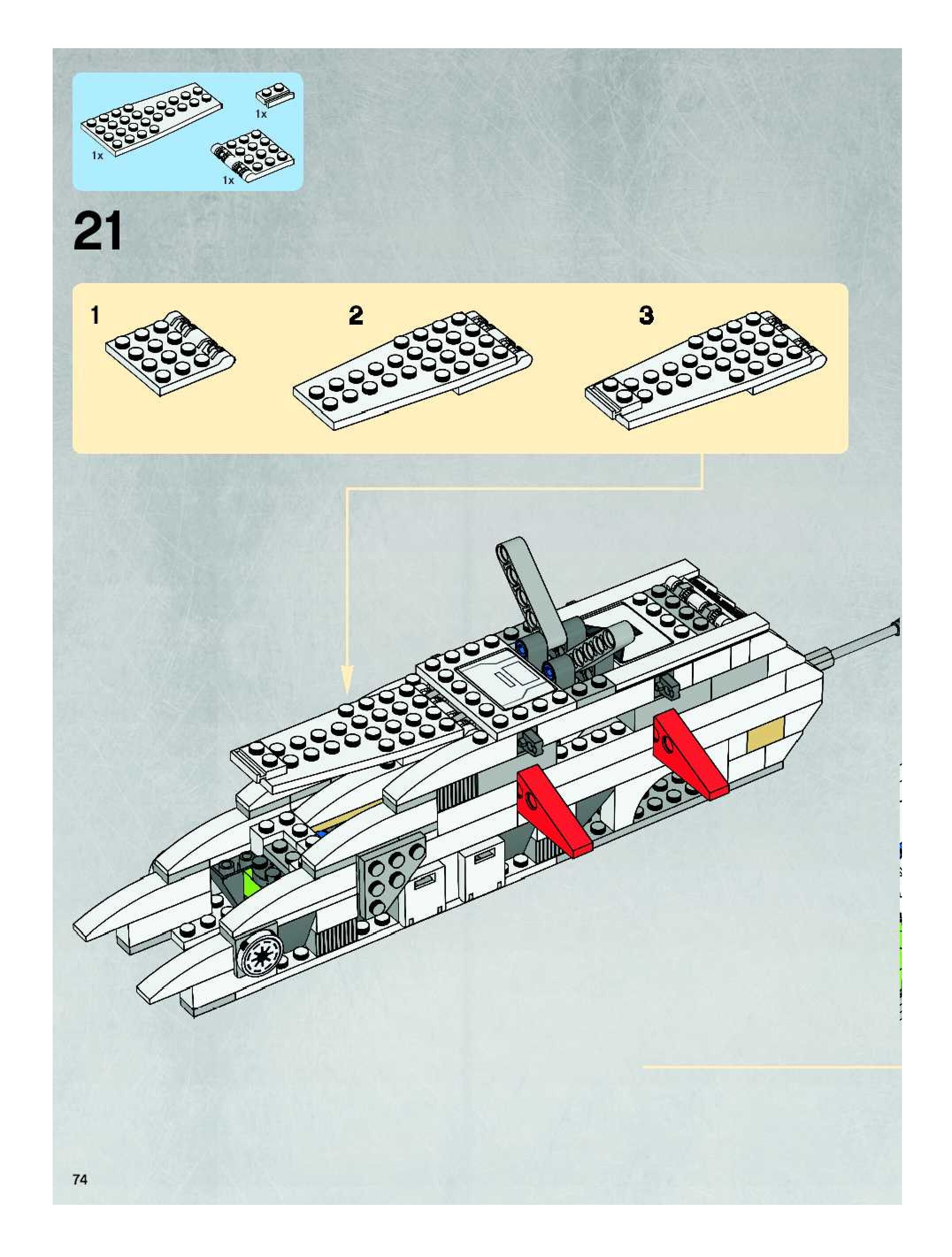 1x

1x

1x

21

1

2

3

74