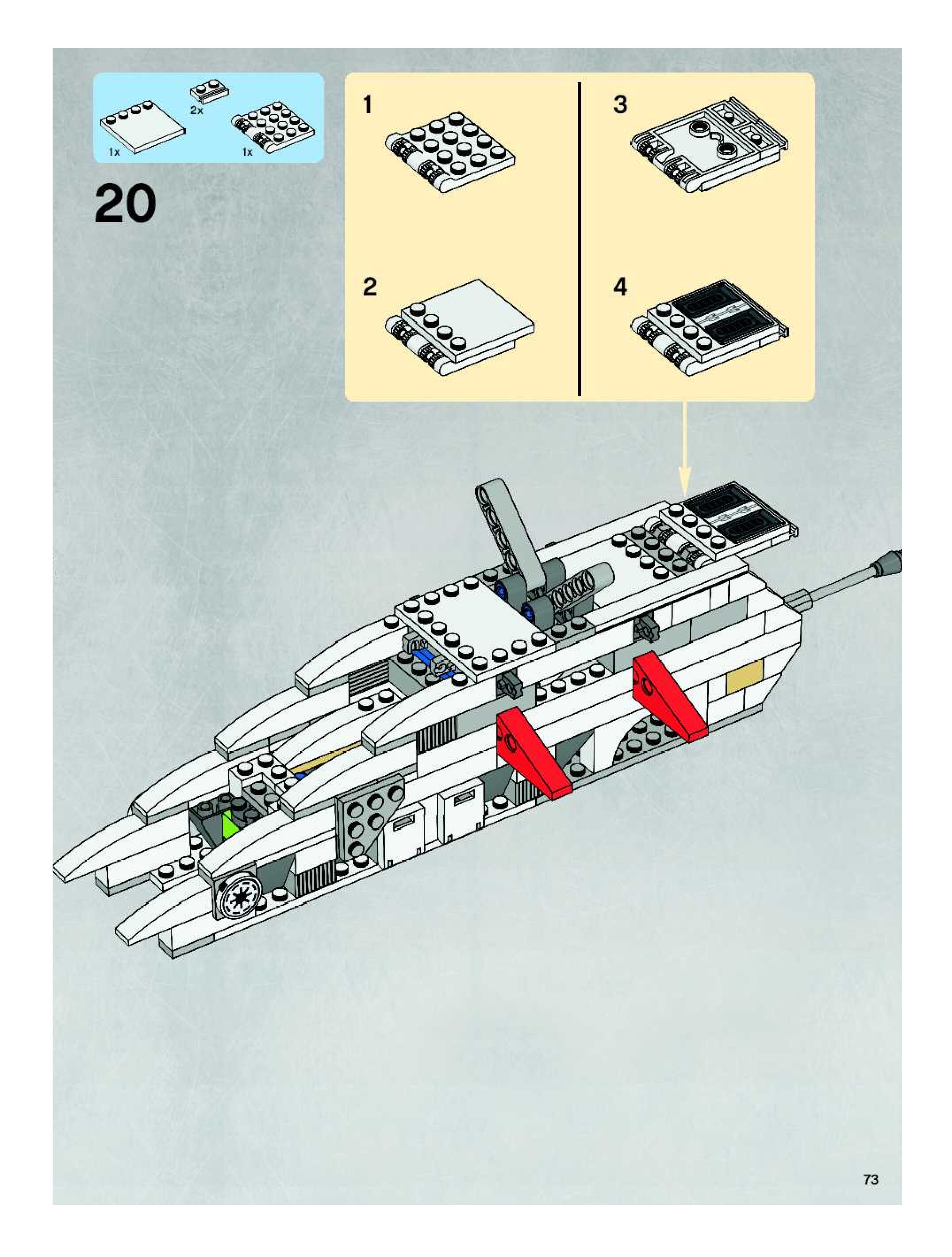 2x

1x

1x

20

1

2

3

4

73