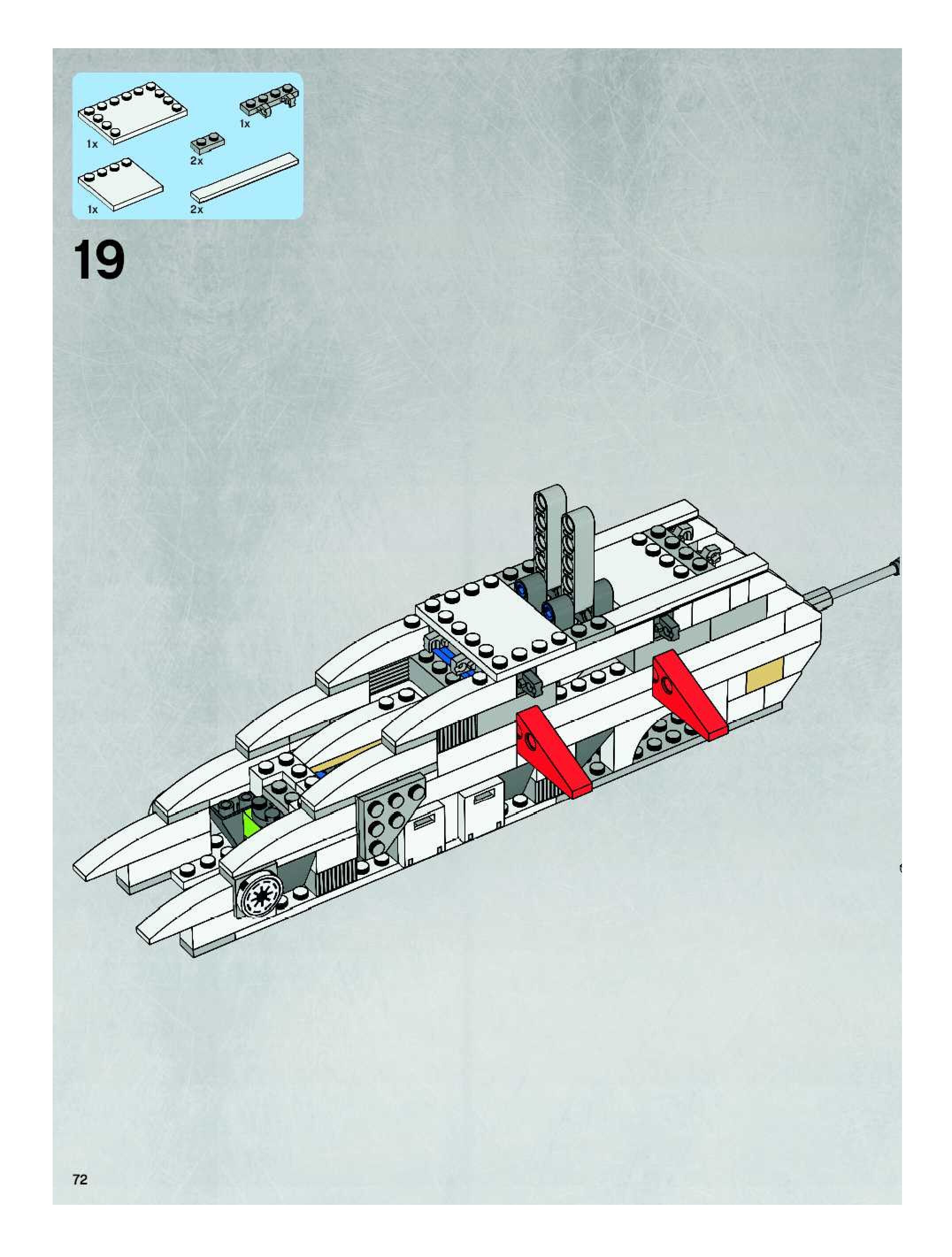 1x
1x
2x
1x
2x

19

72