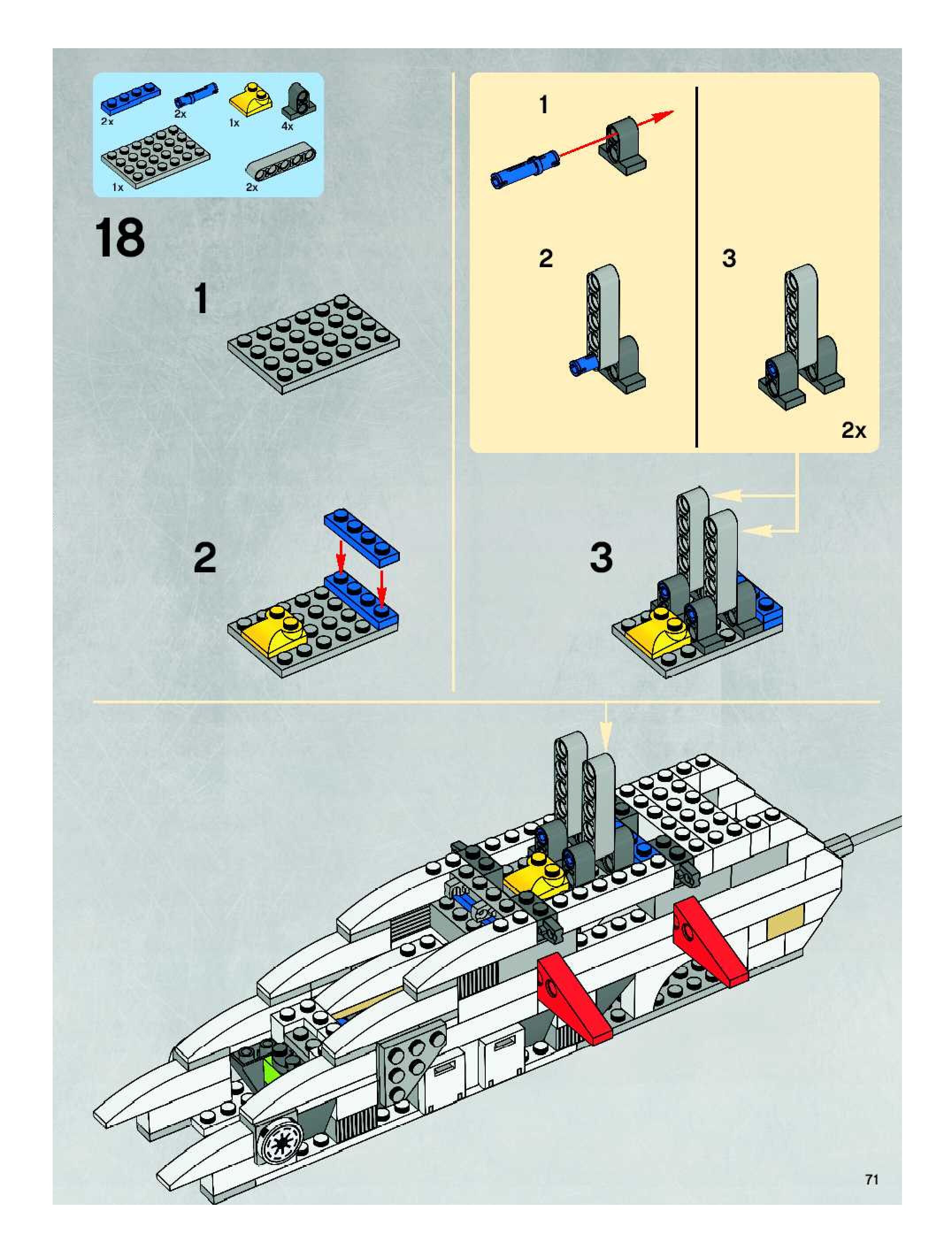 2x
2x
1x
4x
1x
2x

18

1

2

1

2

3

2x

3

71