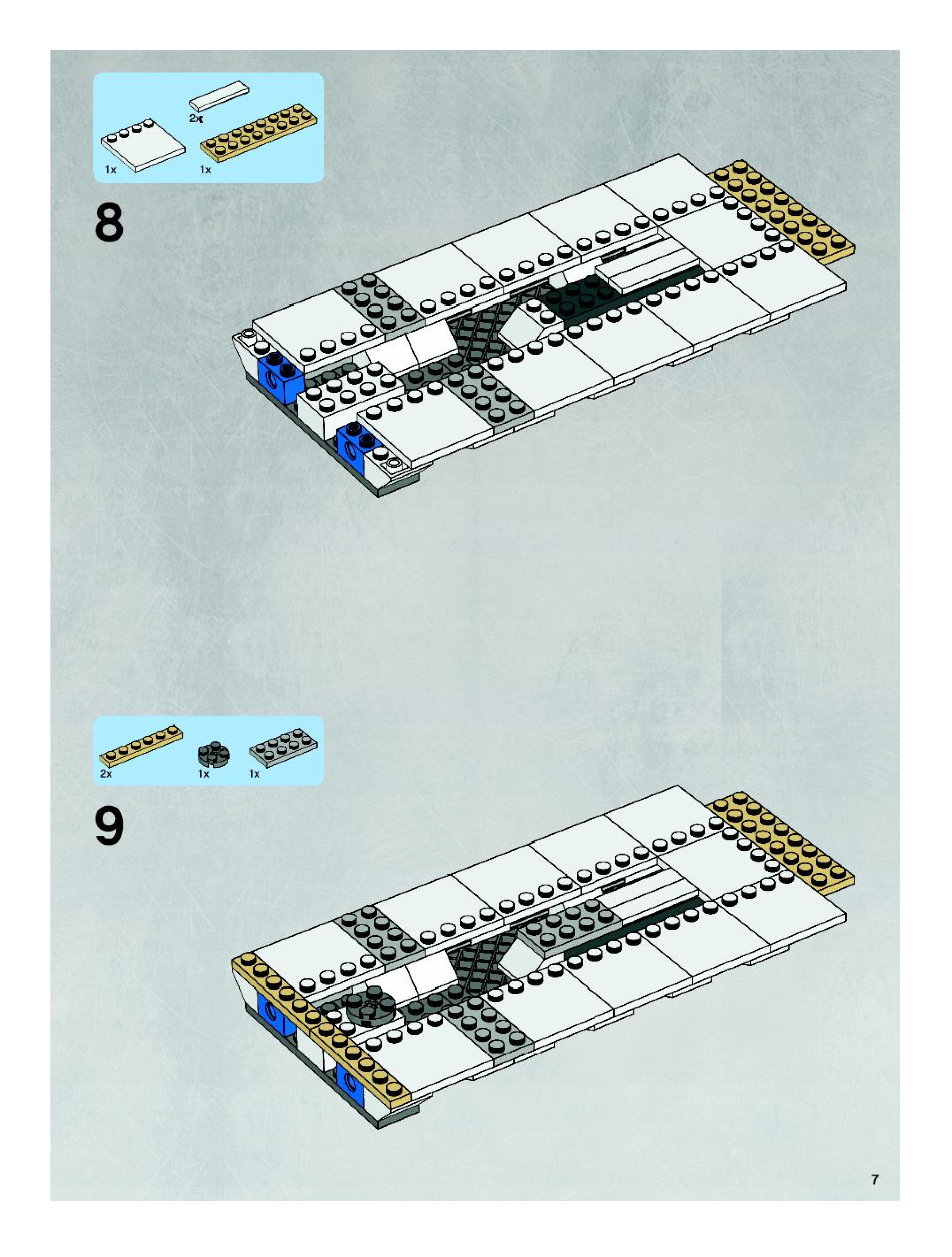 2x
1x
1x
8
2x
1x
1x
9
7