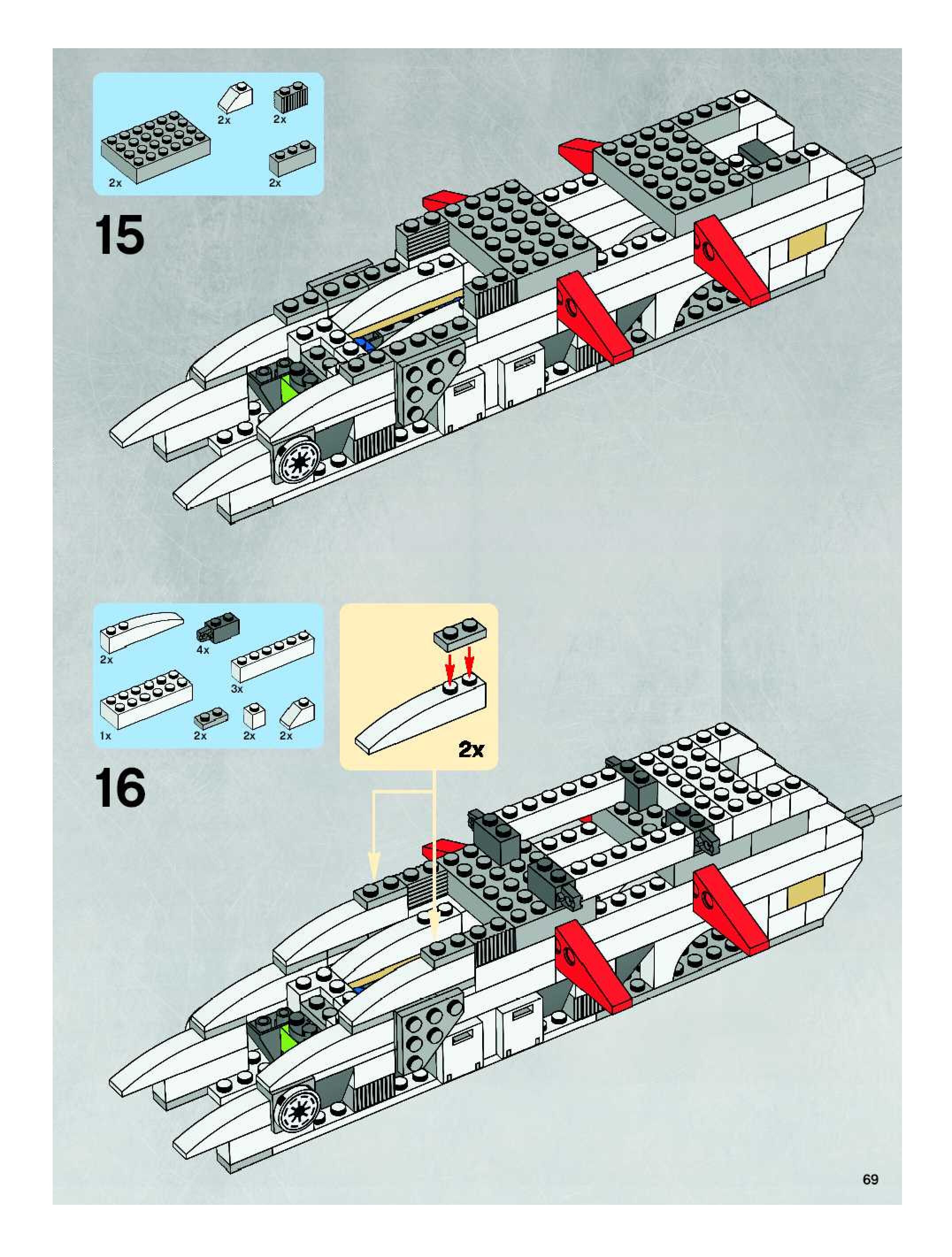 2x
2x
2x
2x

15

2x
4x
3x
1x
2x
2x
2x

2x

16

69