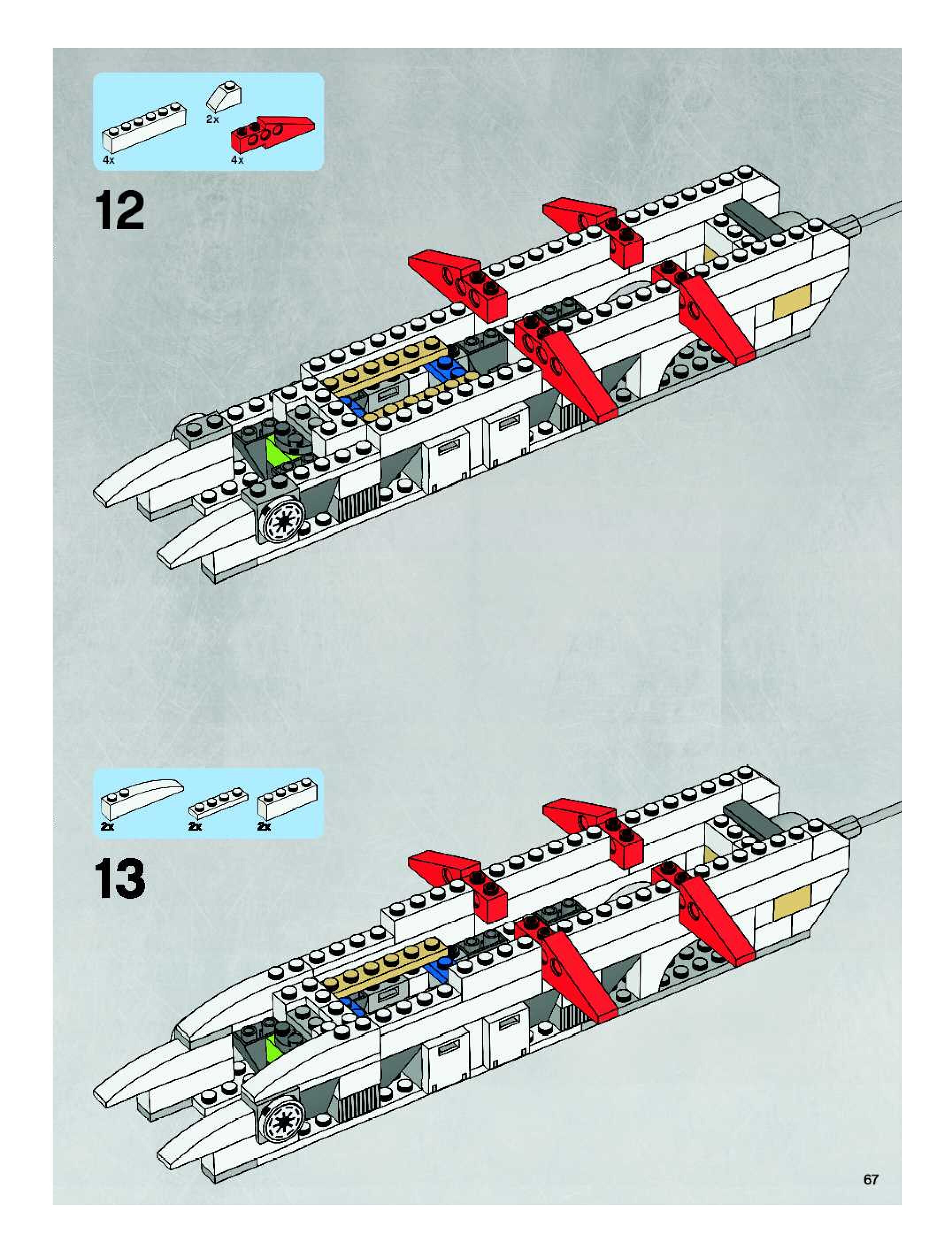 2x
4x
4x

12

2x
2x
2x

13

67