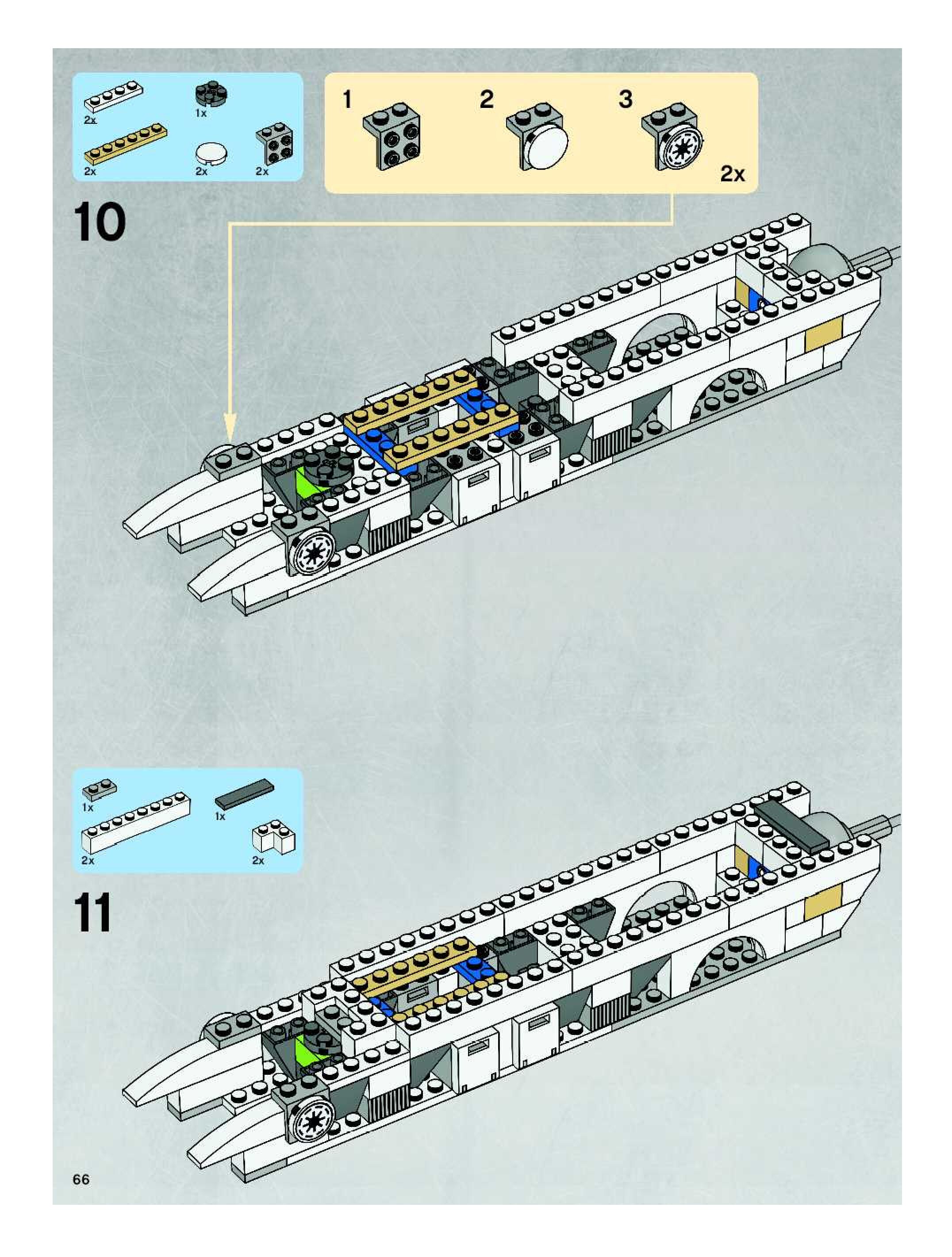 2x
1x
2x
2x
2x

1
2
3
2x

10

1x
1x
2x
2x

11

66