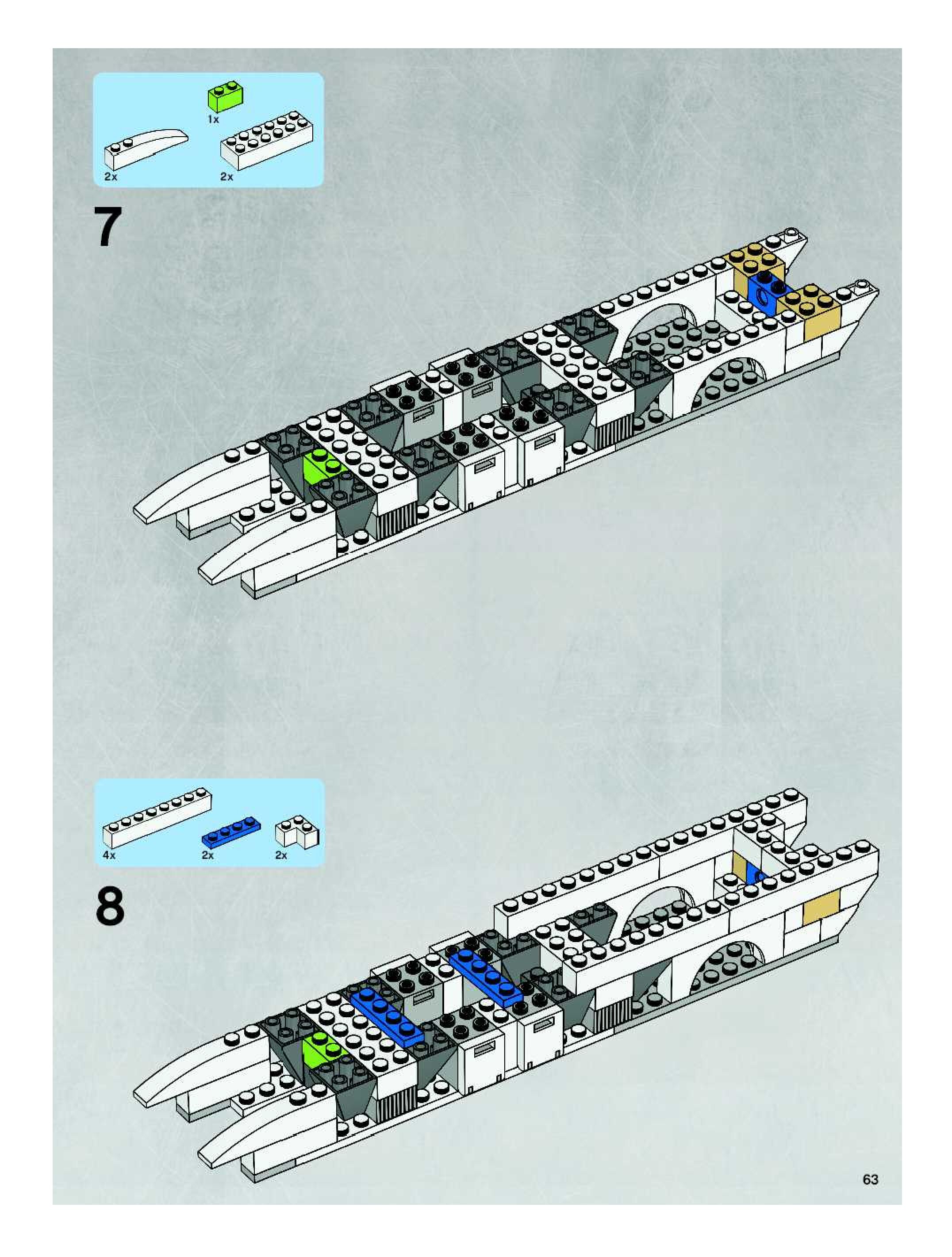 1x

2x

2x

7

4x

2x

2x

8

63