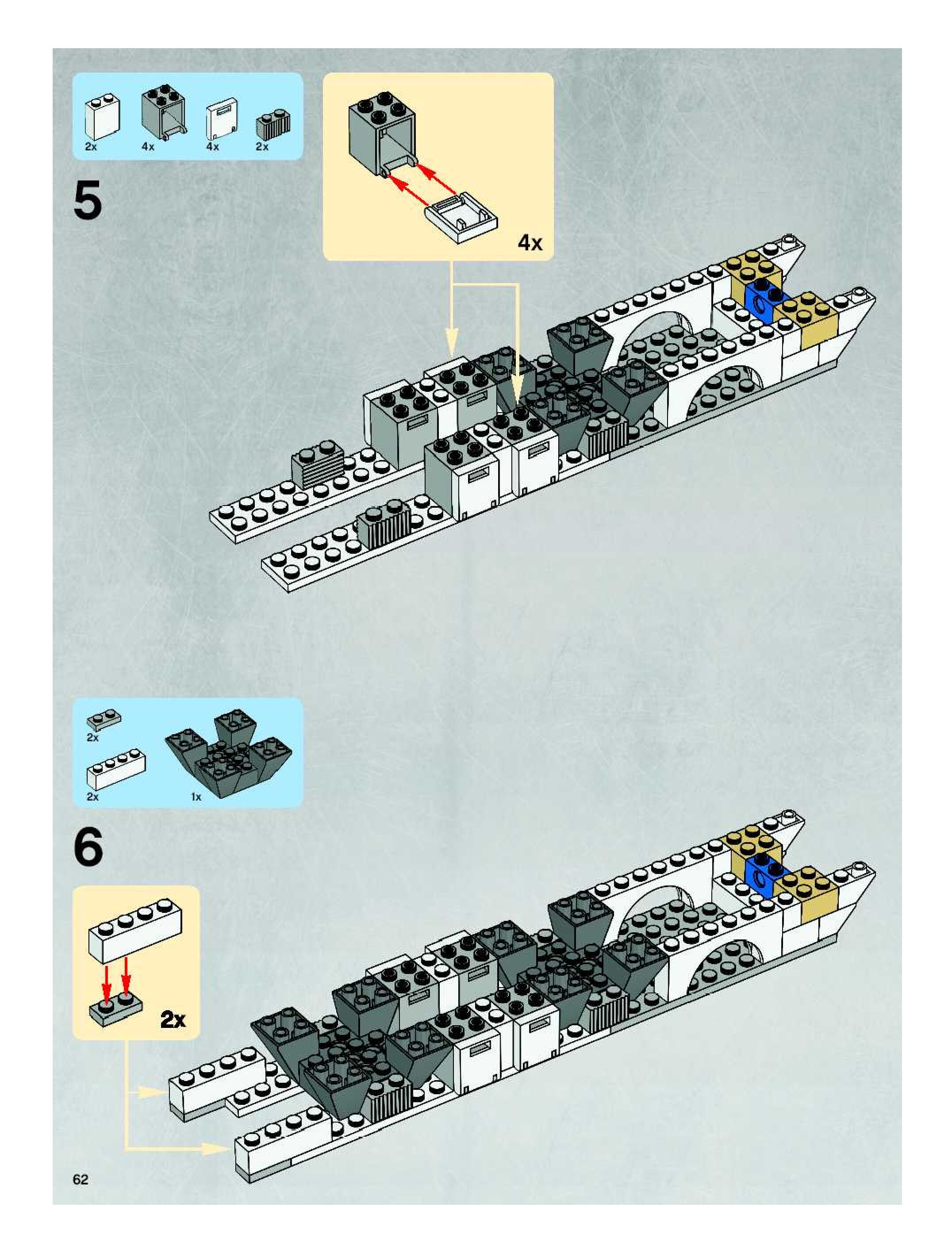 2x 4x 4x 2x

5

4x

2x

2x 1x

6

2x

62