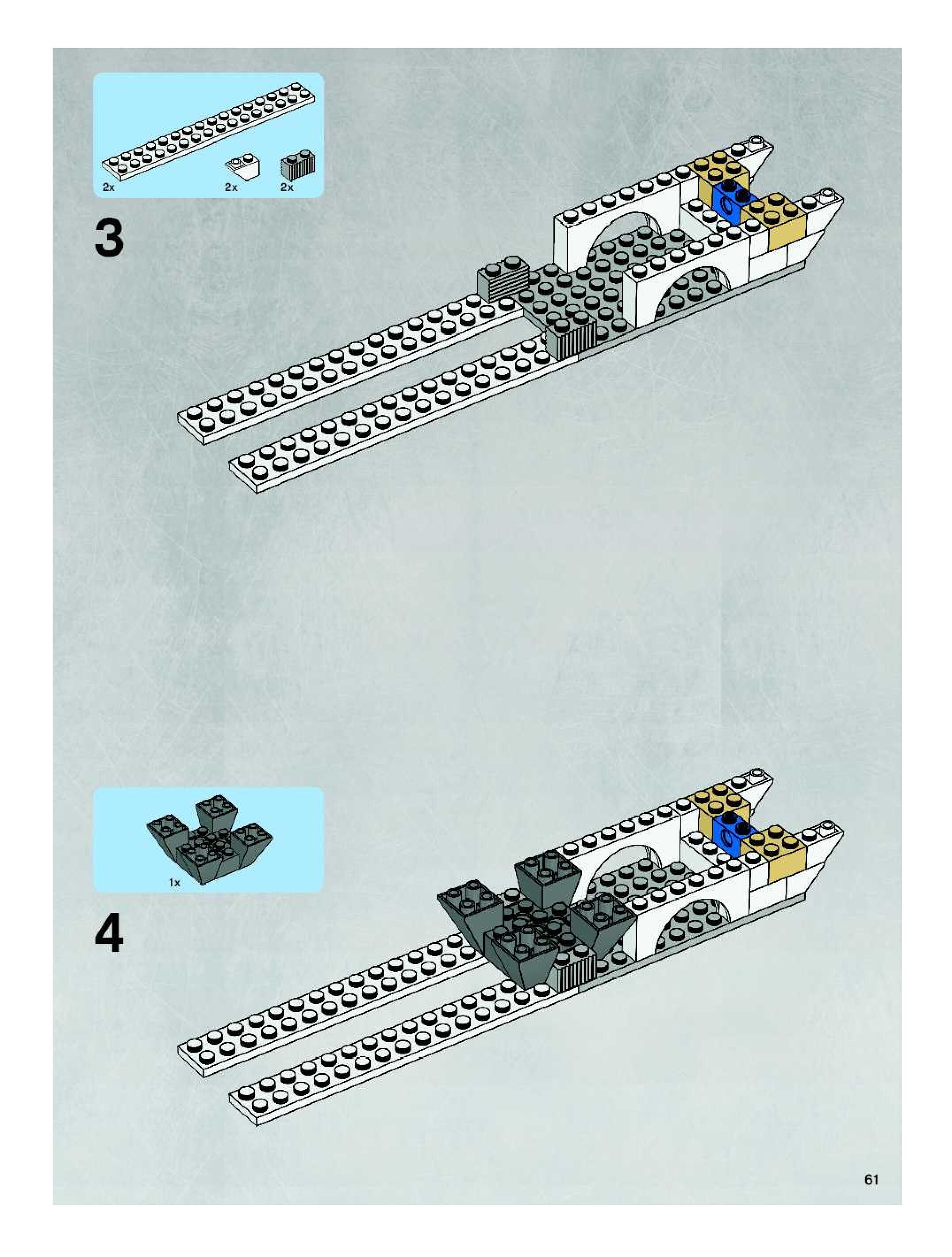 2x
2x
2x
3

1x
4

61