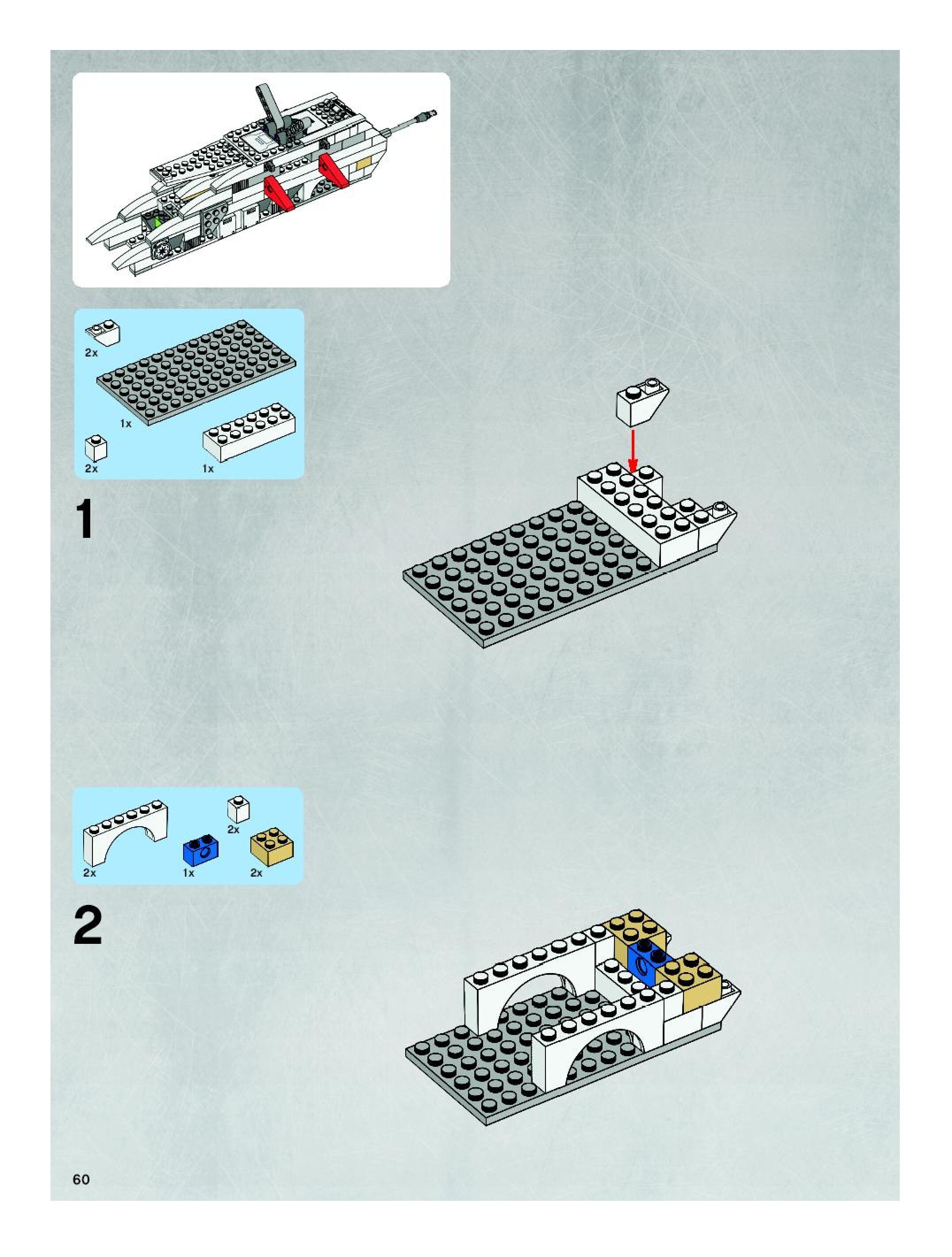 2x
1x
2x
1x

1

2x
2x
1x
2x

2

60