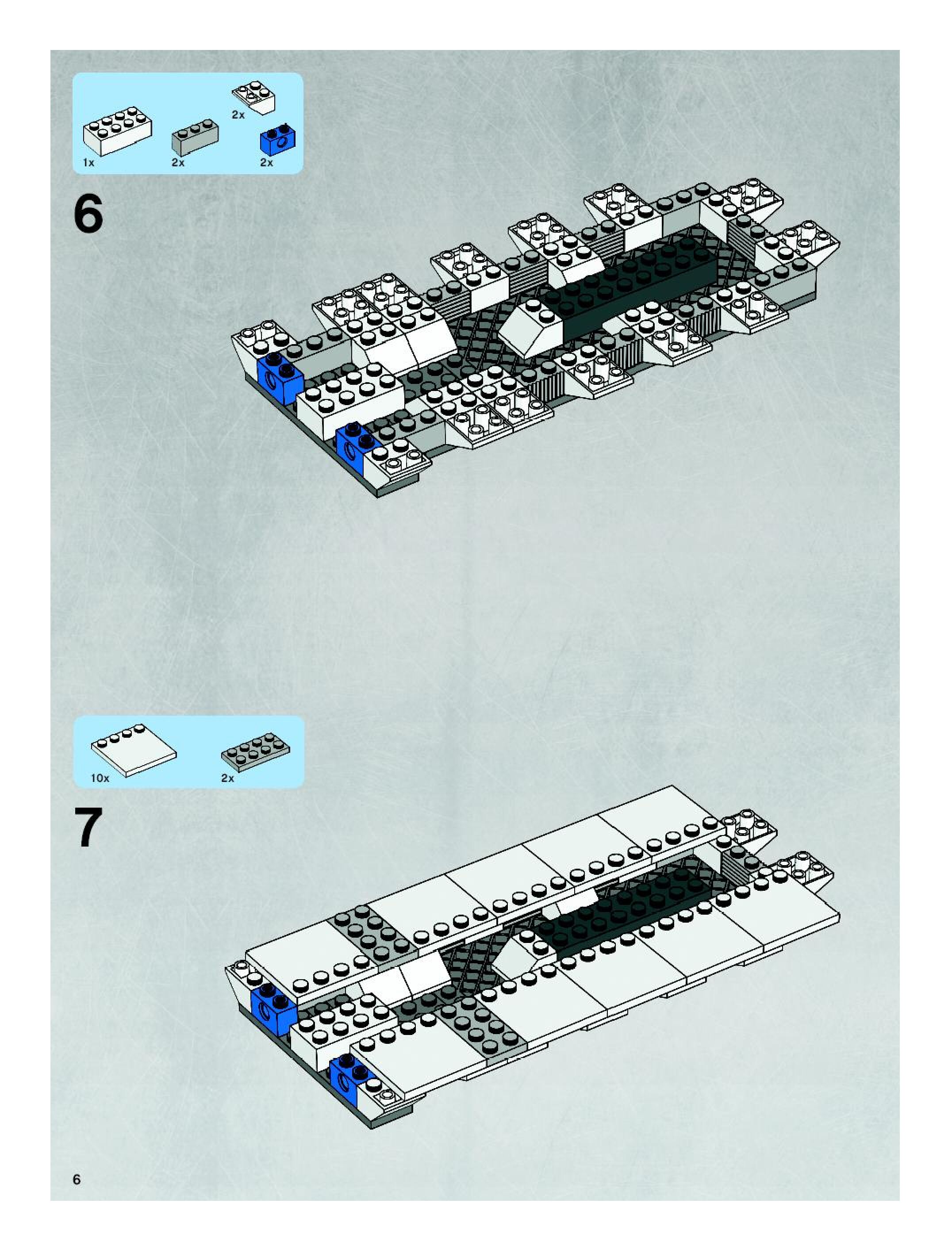 2x
1x
2x
2x

6

10x
2x

7

6