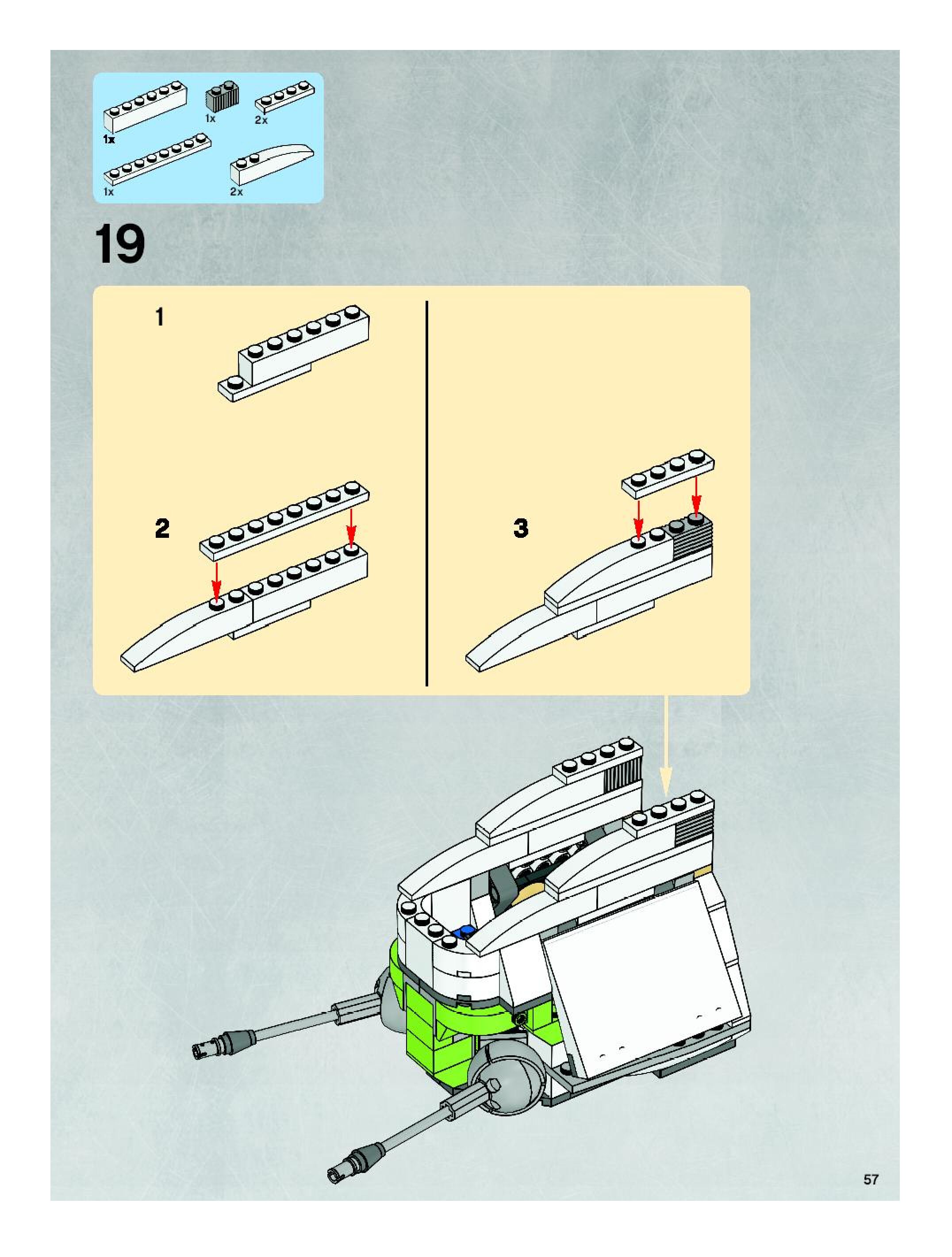 1x
1x
2x
1x
2x

19

1

2

3

57