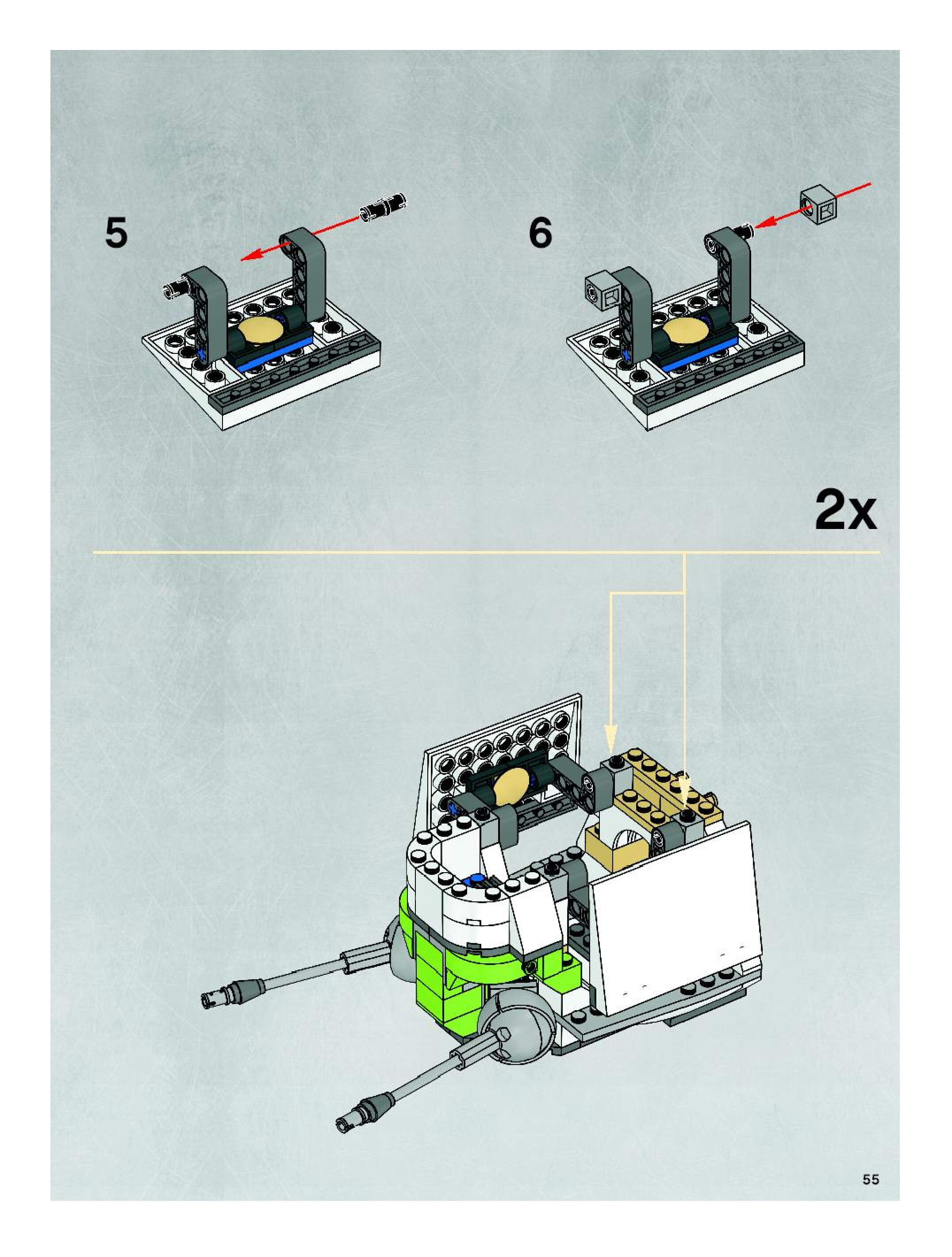 5

6

2x

55