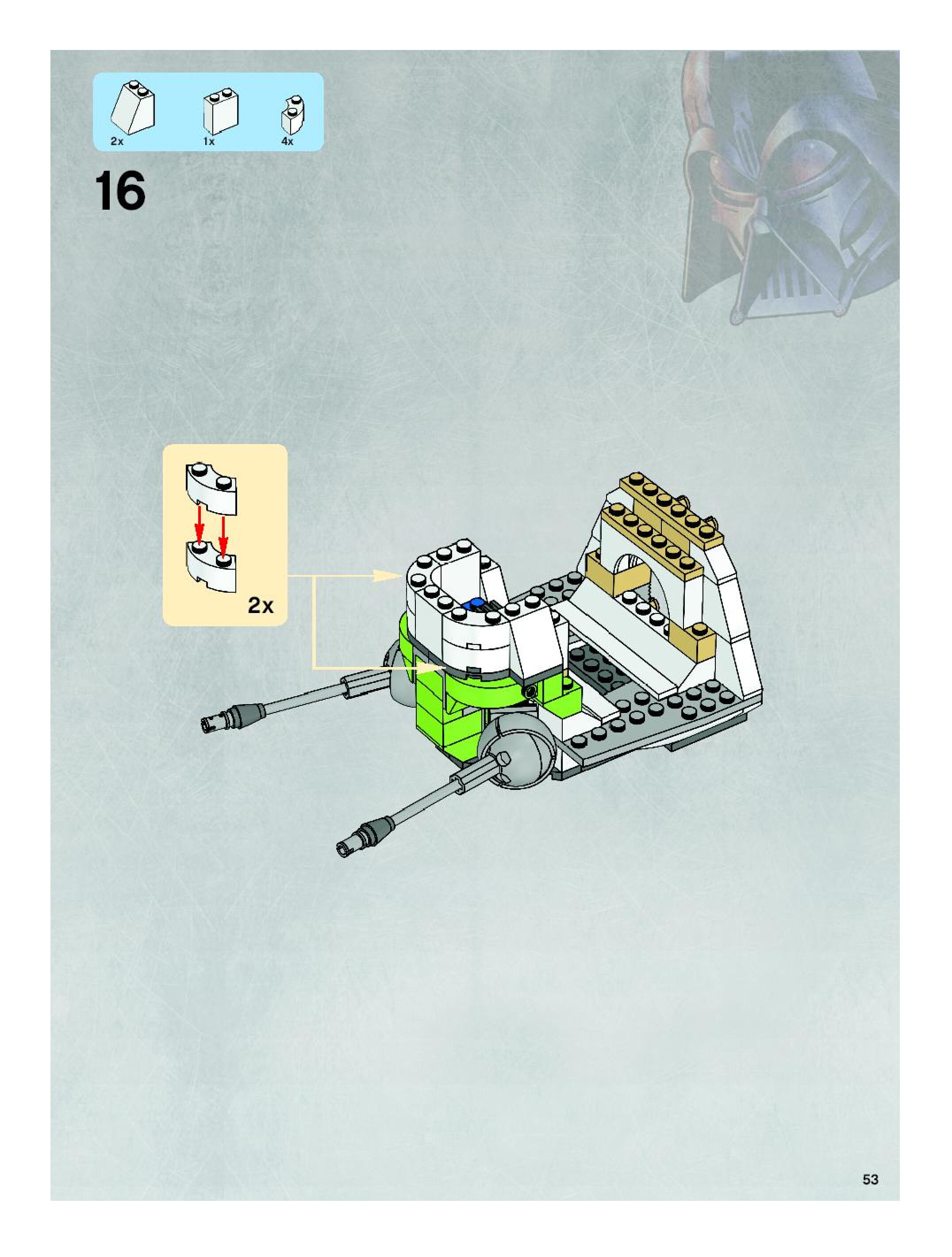 2x
1x
4x

16

2x

53