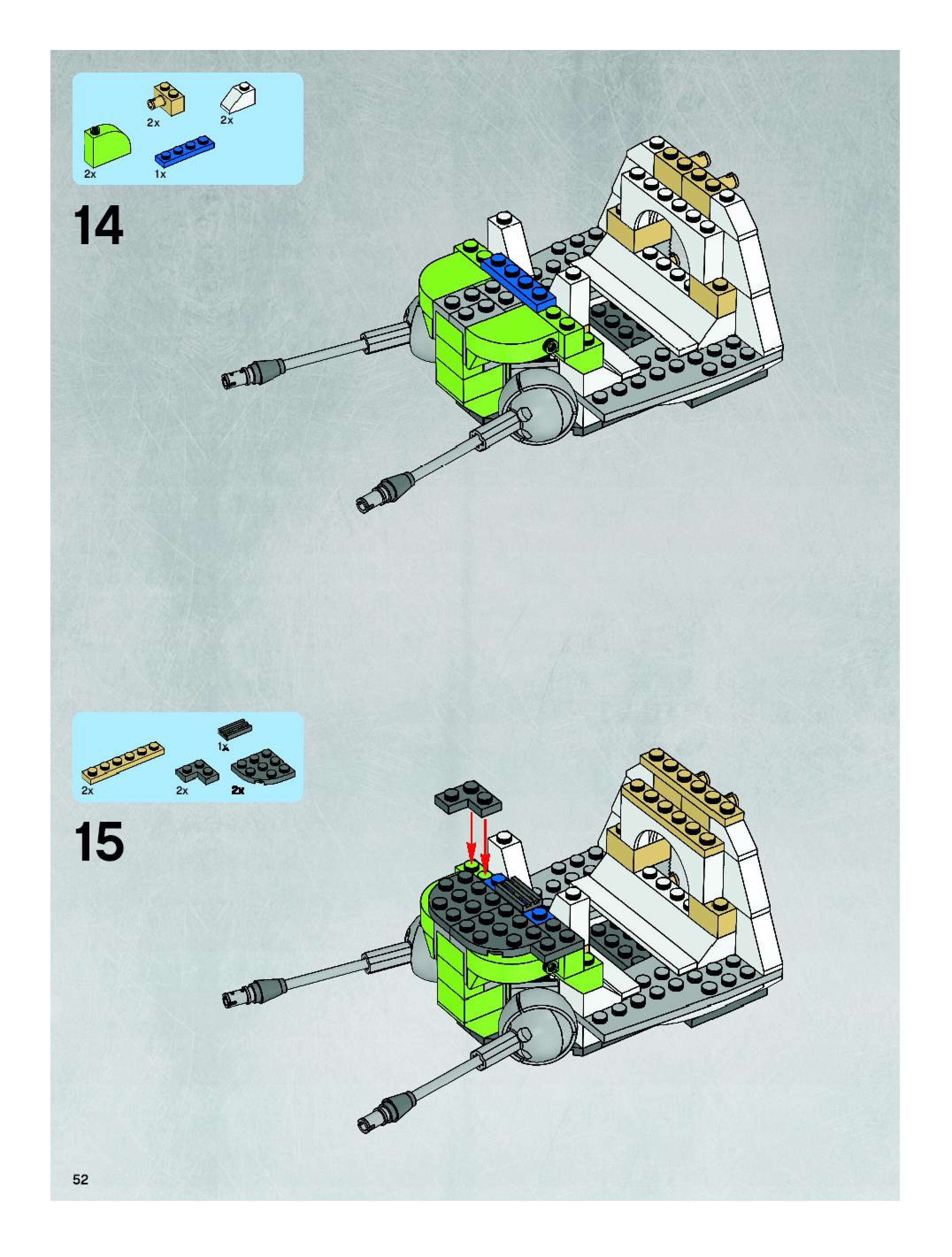 2x
2x
2x
1x

14

1x
2x
2x
2x

15

52