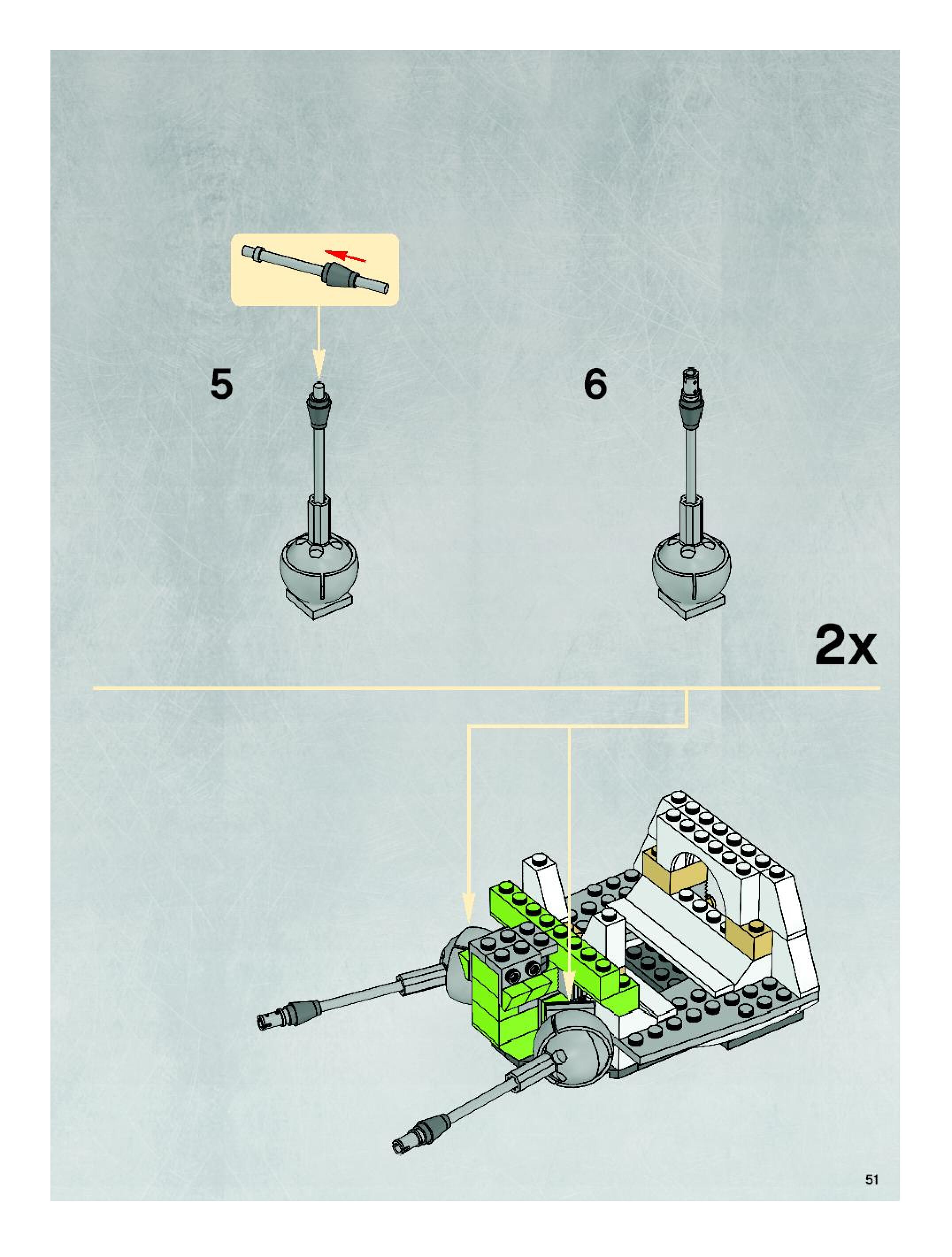 5

6

2x

51