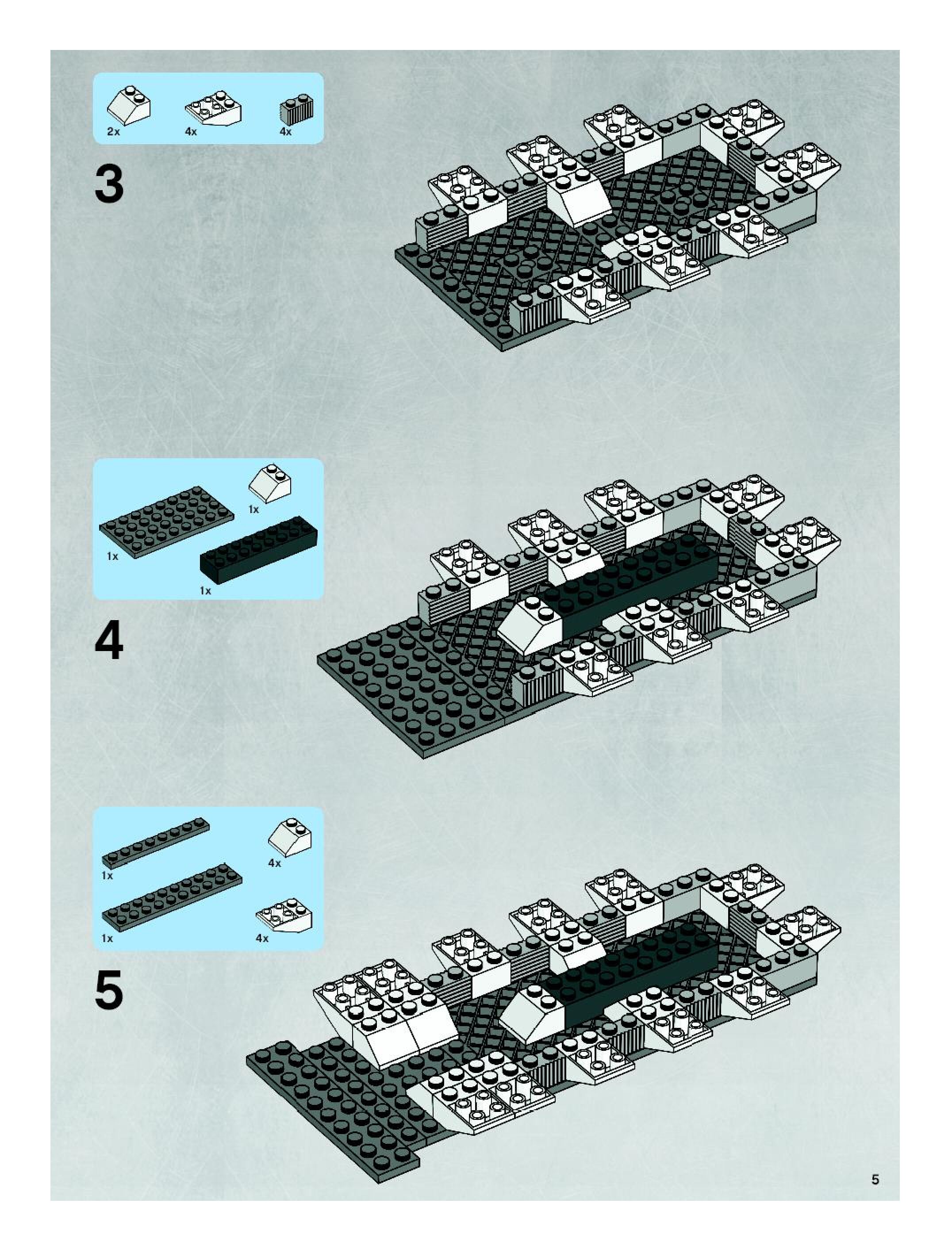 2x 4x 4x

3

1x
1x
1x

4

1x
4x
1x
4x

5

5