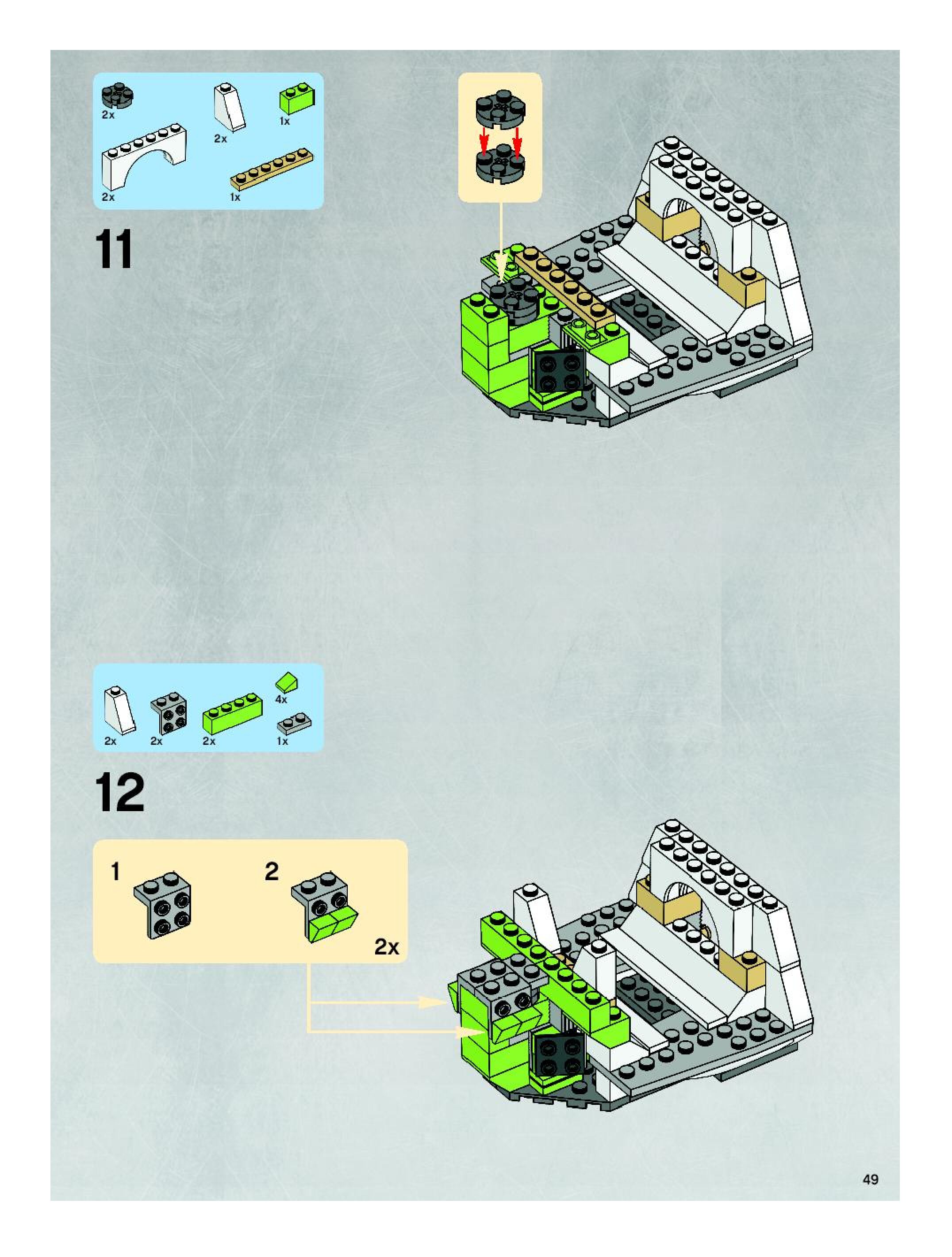 2x
2x
1x
2x
1x

11

2x
2x
2x
4x
1x

12

1
2
2x

49