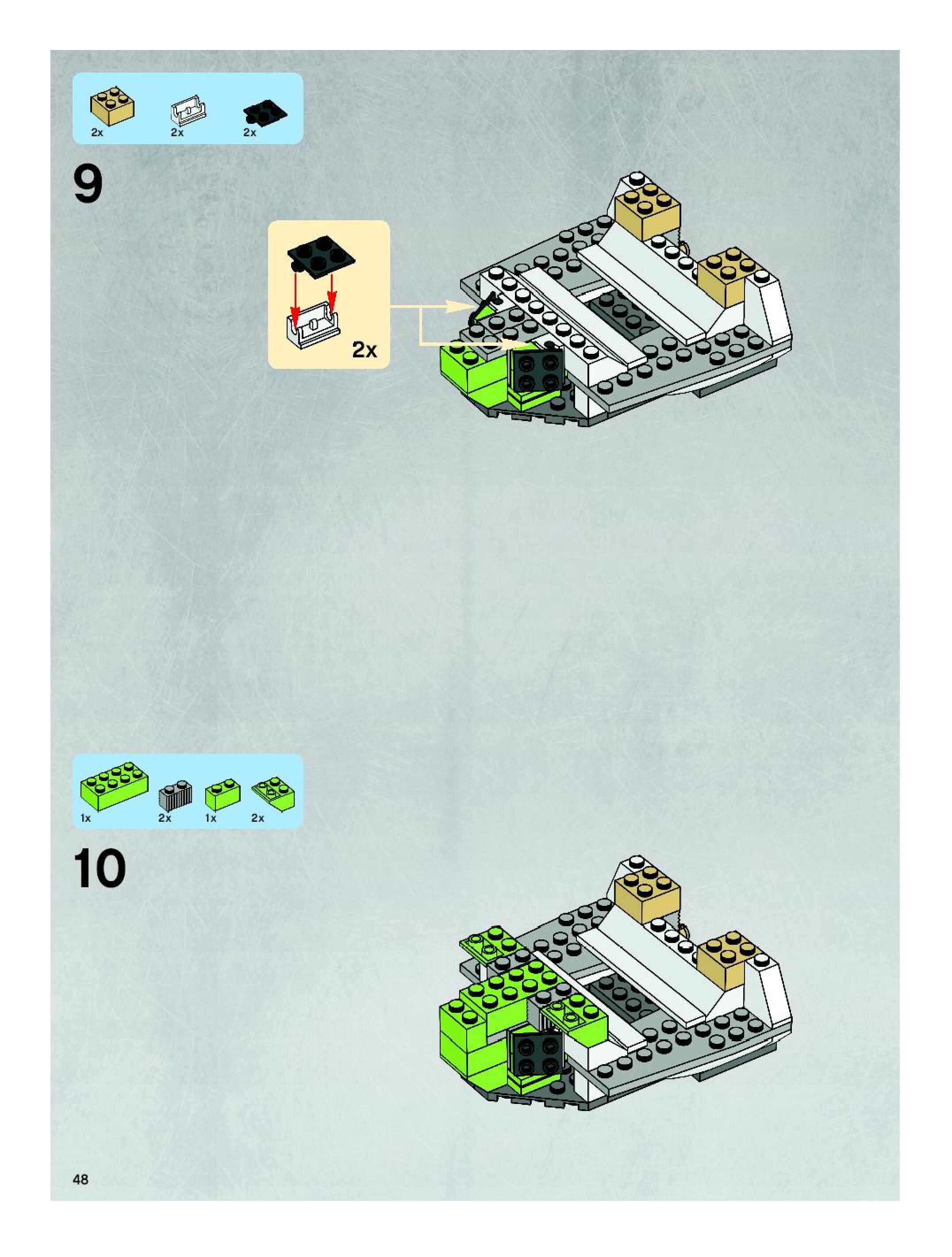 2x 2x 2x

9

2x

1x 2x 1x 2x

10

48