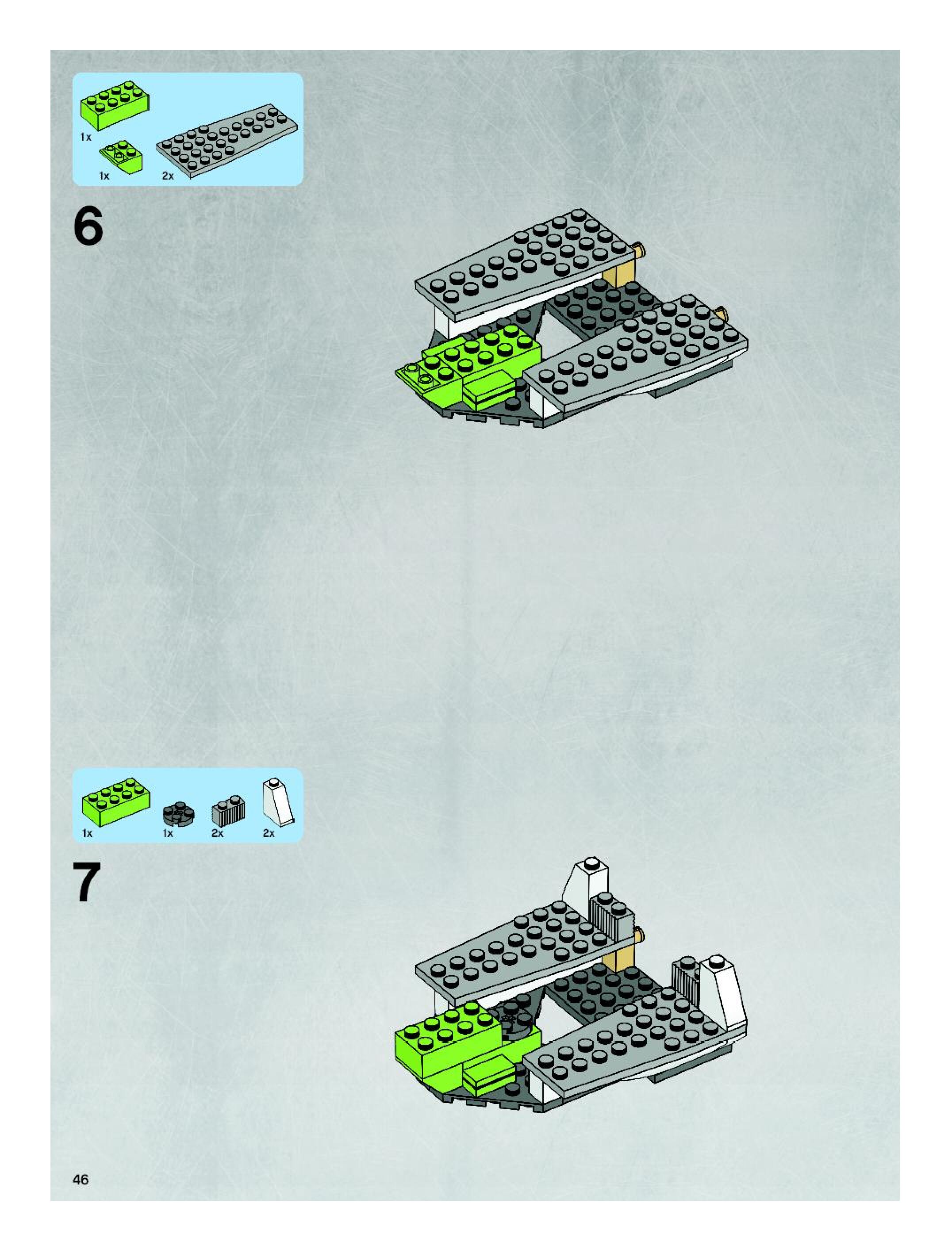 1x
1x
2x

6

1x
1x
2x
2x

7

46