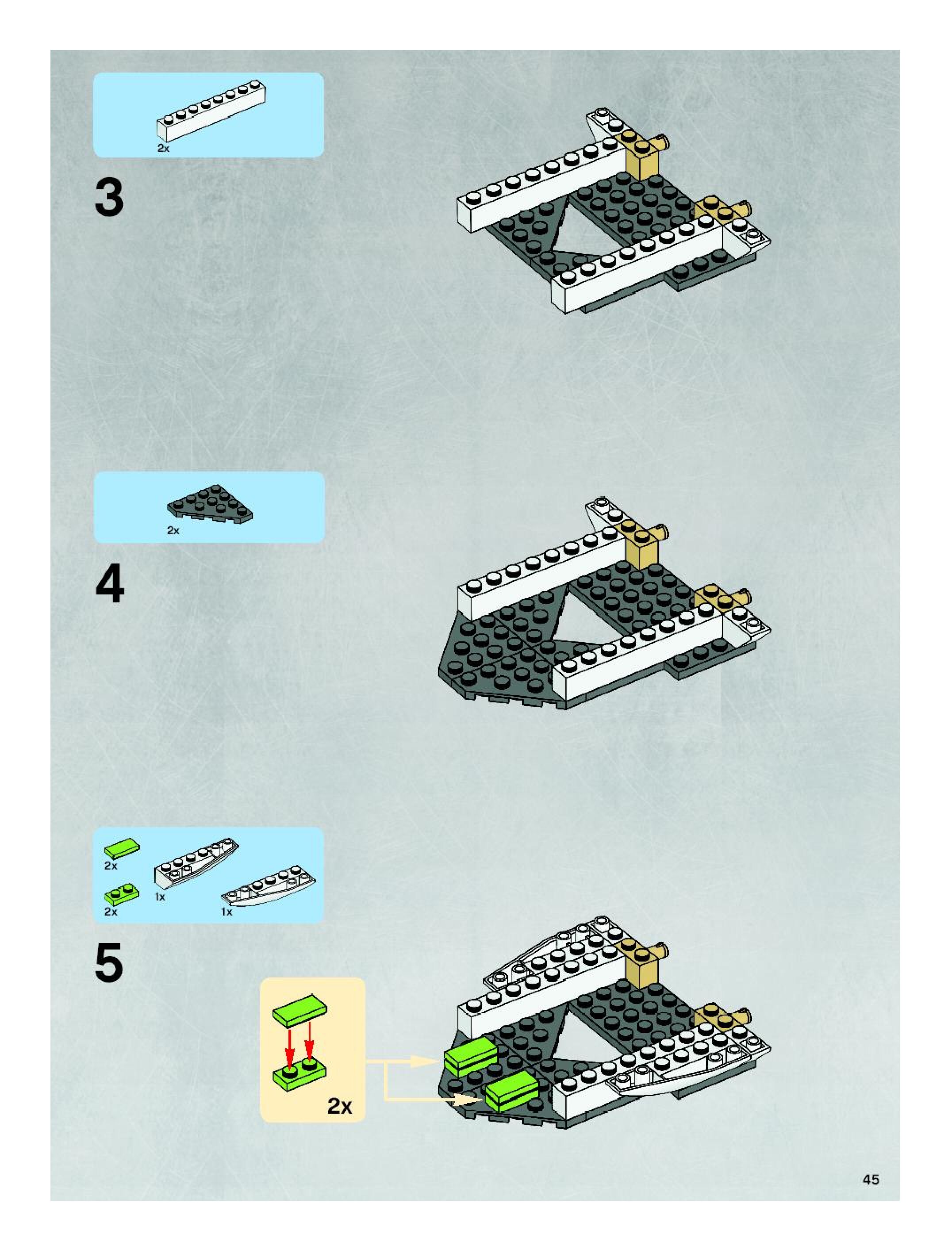 2x

3

2x

4

2x

2x

1x

1x

5

2x

45