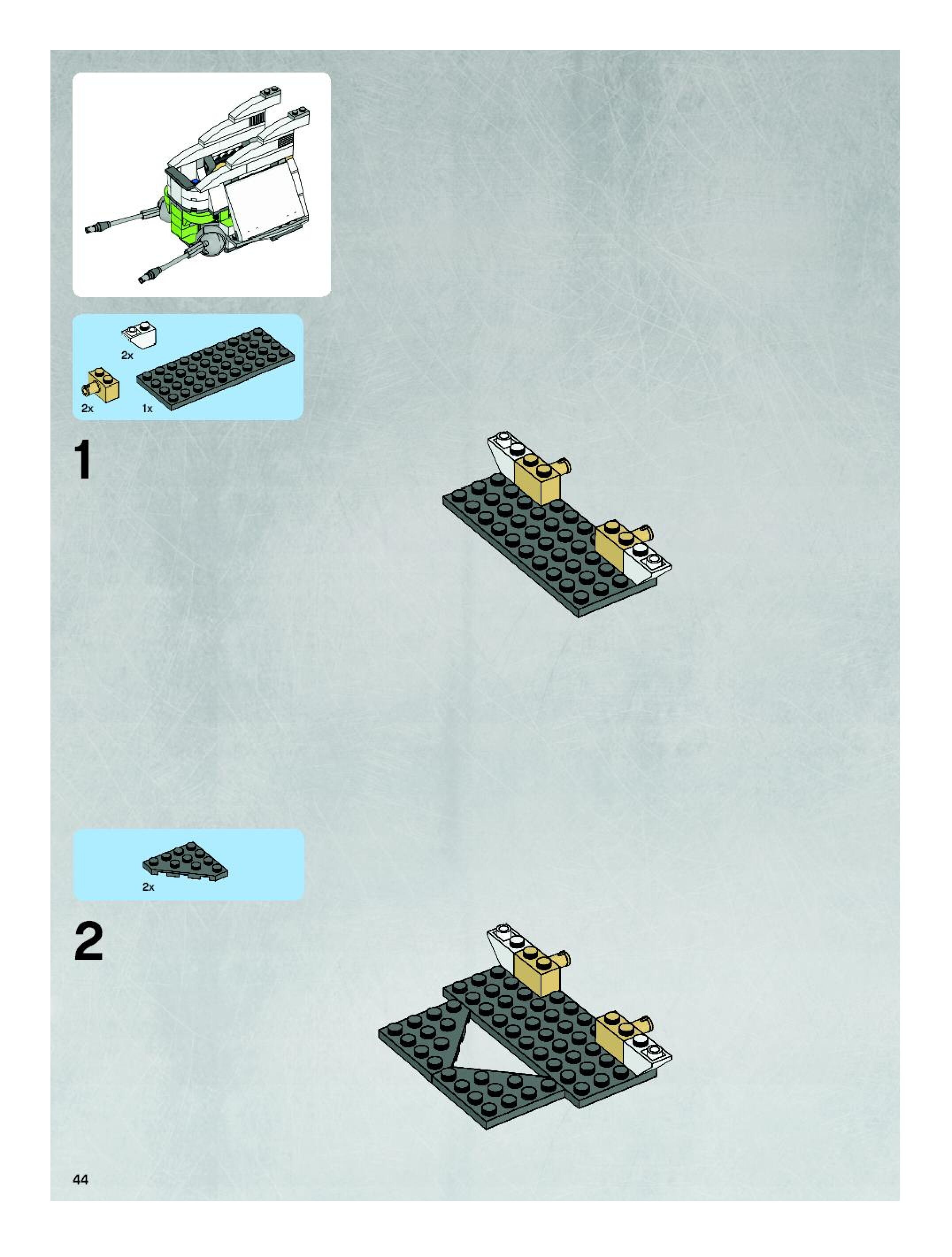 2x

2x

1x

1

2x

2

44