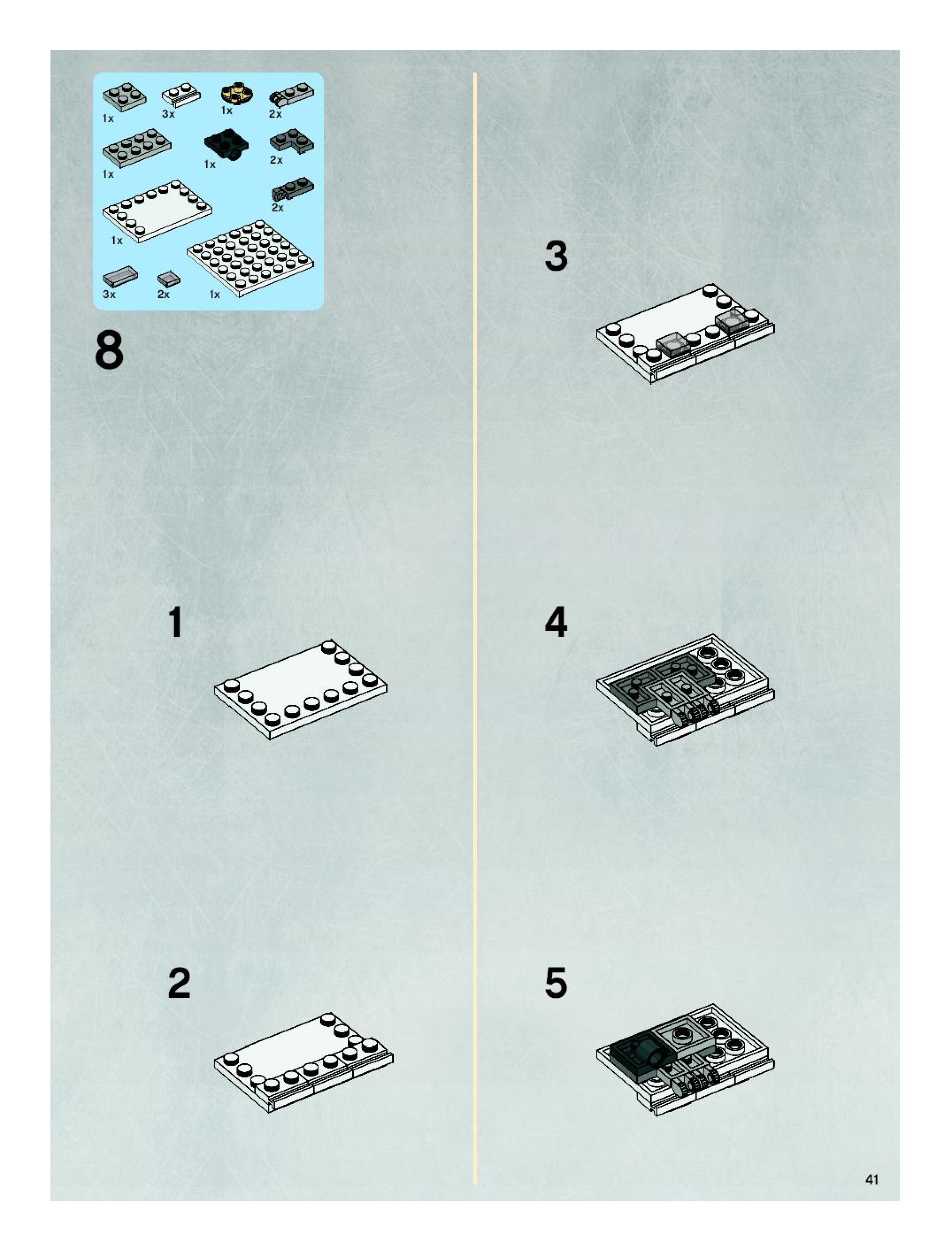 1x 3x 1x 2x

1x 1x 2x

2x

1x

3x 2x 1x

8

1

2

3

4

5

41