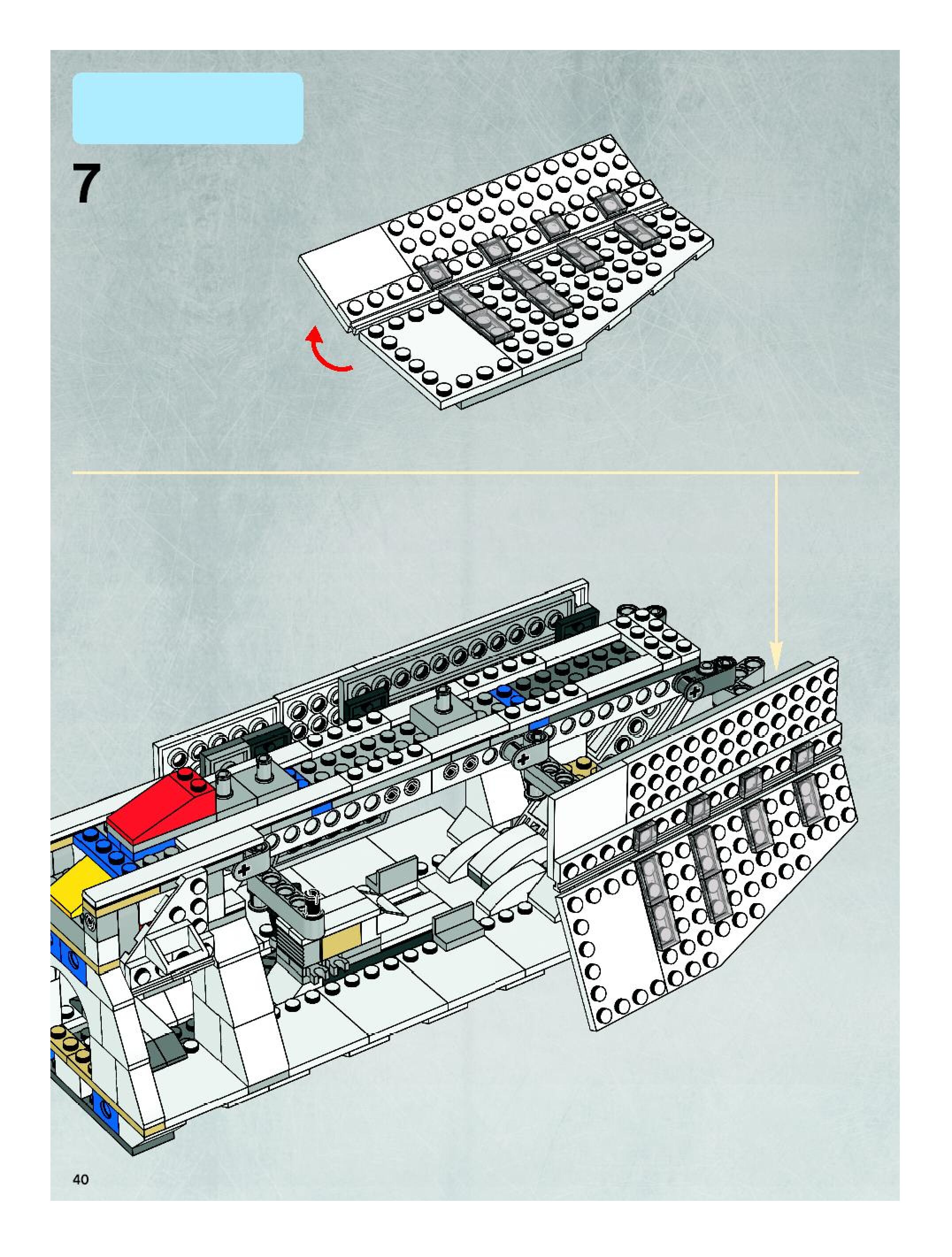 7

40