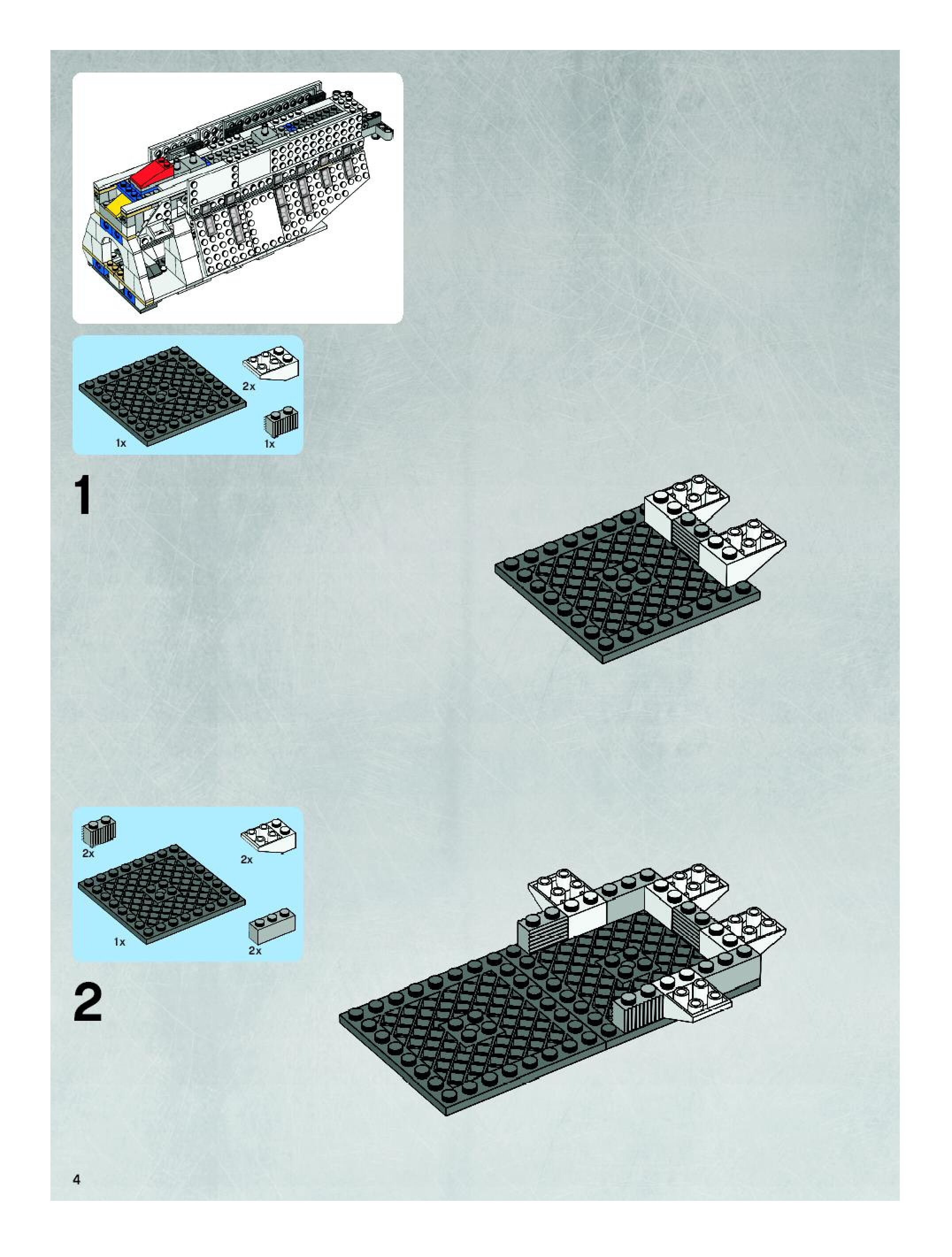 2x
1x
1x

1

2x
2x
1x
2x

2

4