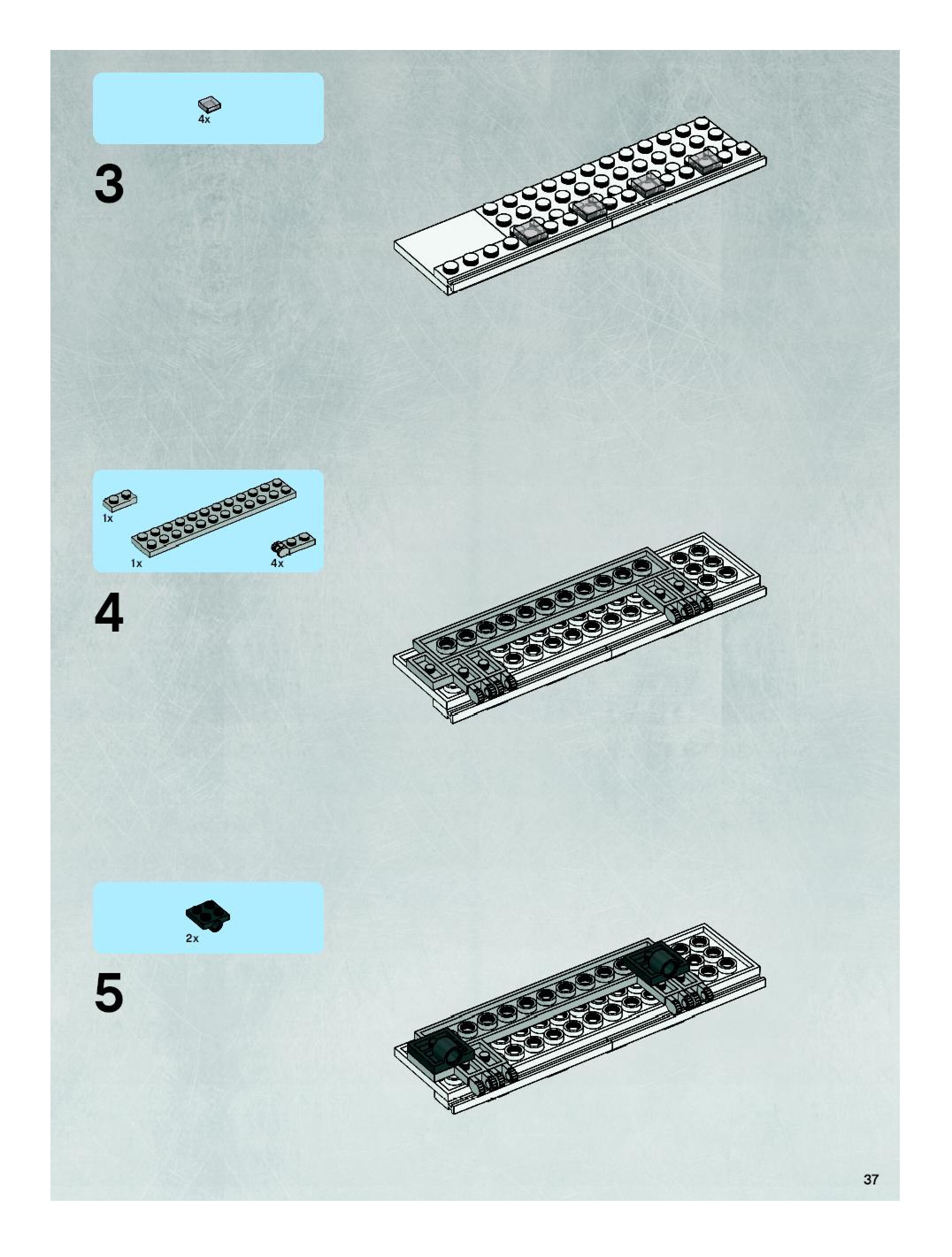 4x

3

1x

1x

4x

4

2x

5

37