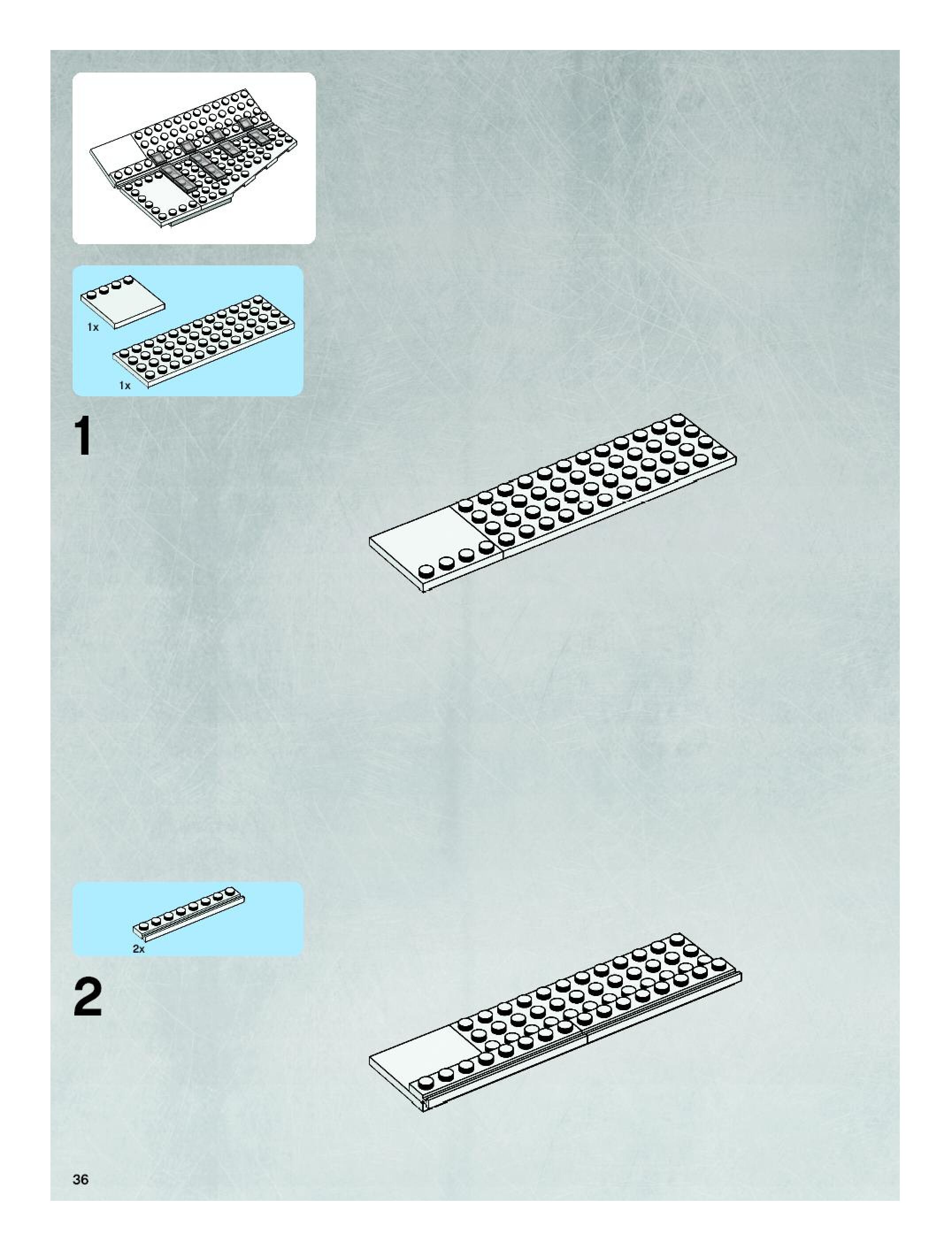 1x

1x

1

2x

2

36