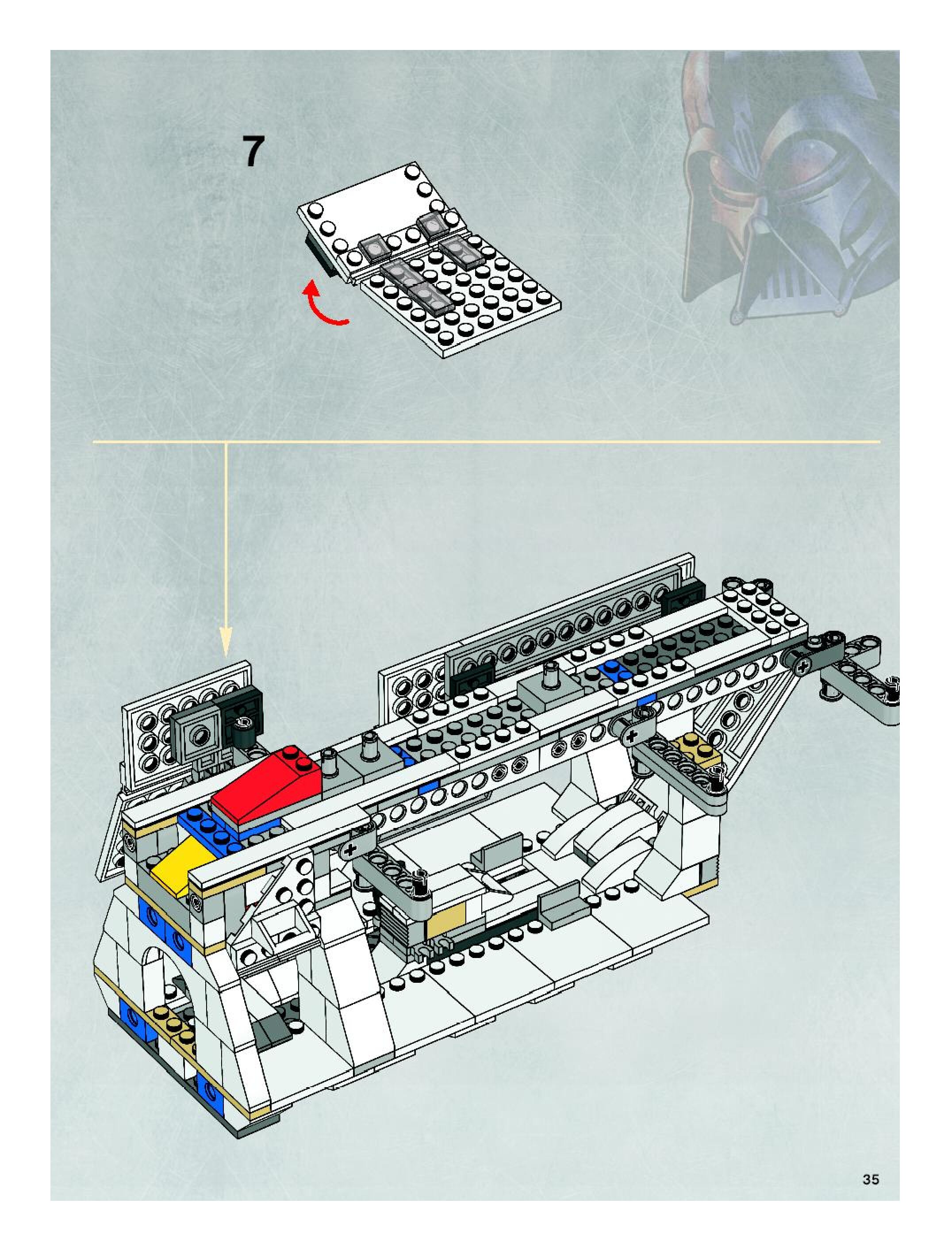 7

35