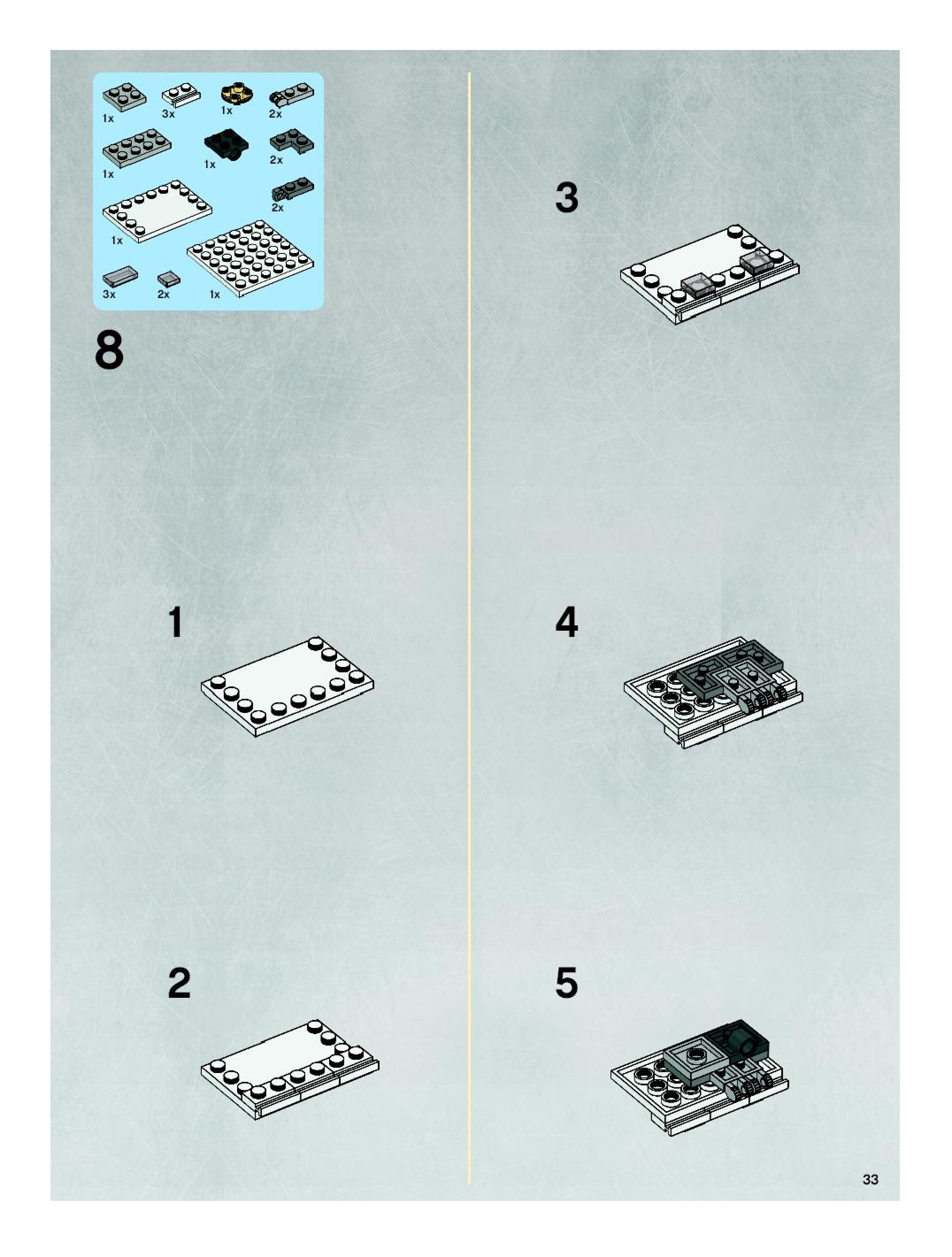 1x 3x 1x 2x

1x 1x 2x

2x

1x

3x 2x 1x

8

1

2

3

4

5

33