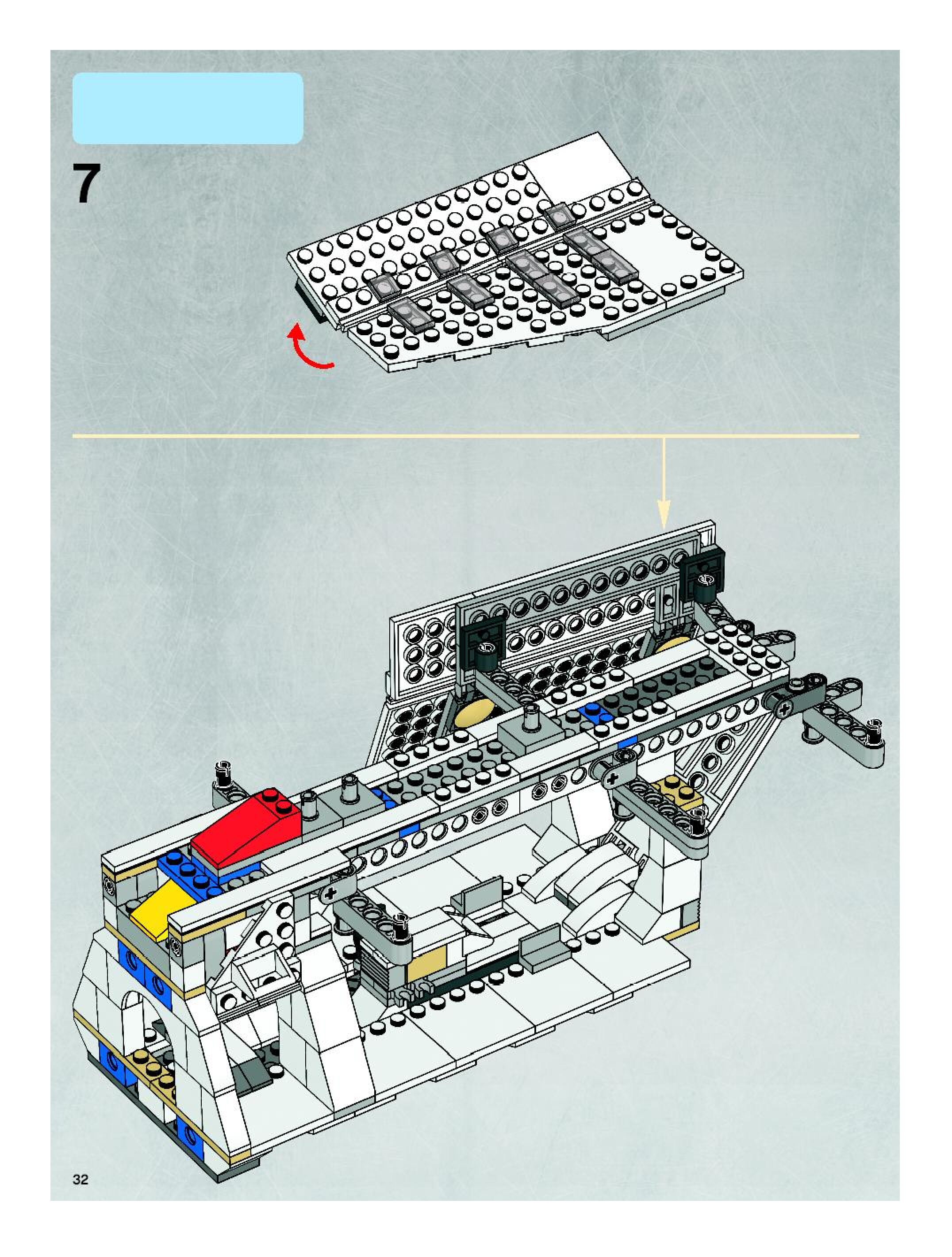 7

32