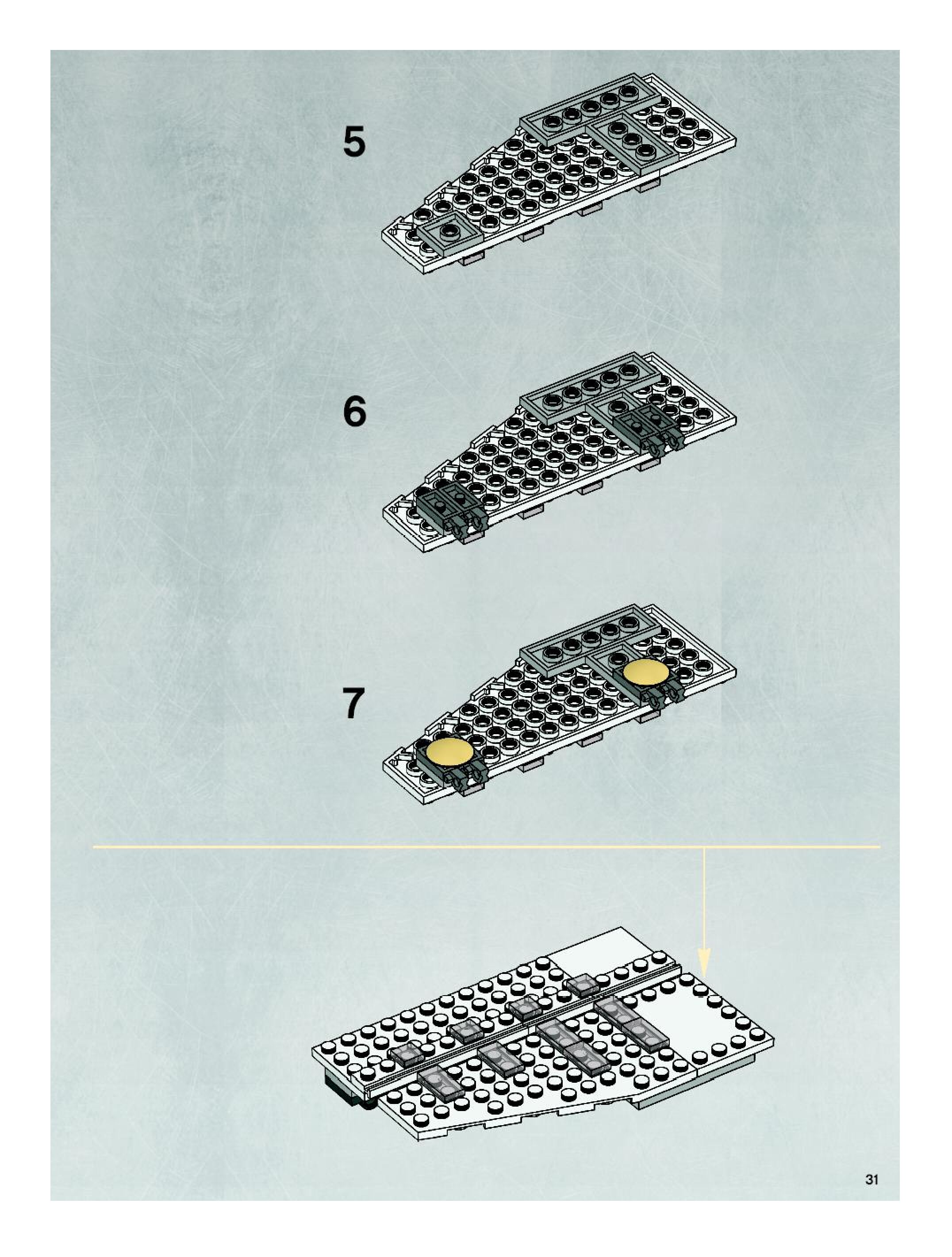 5

6

7

31