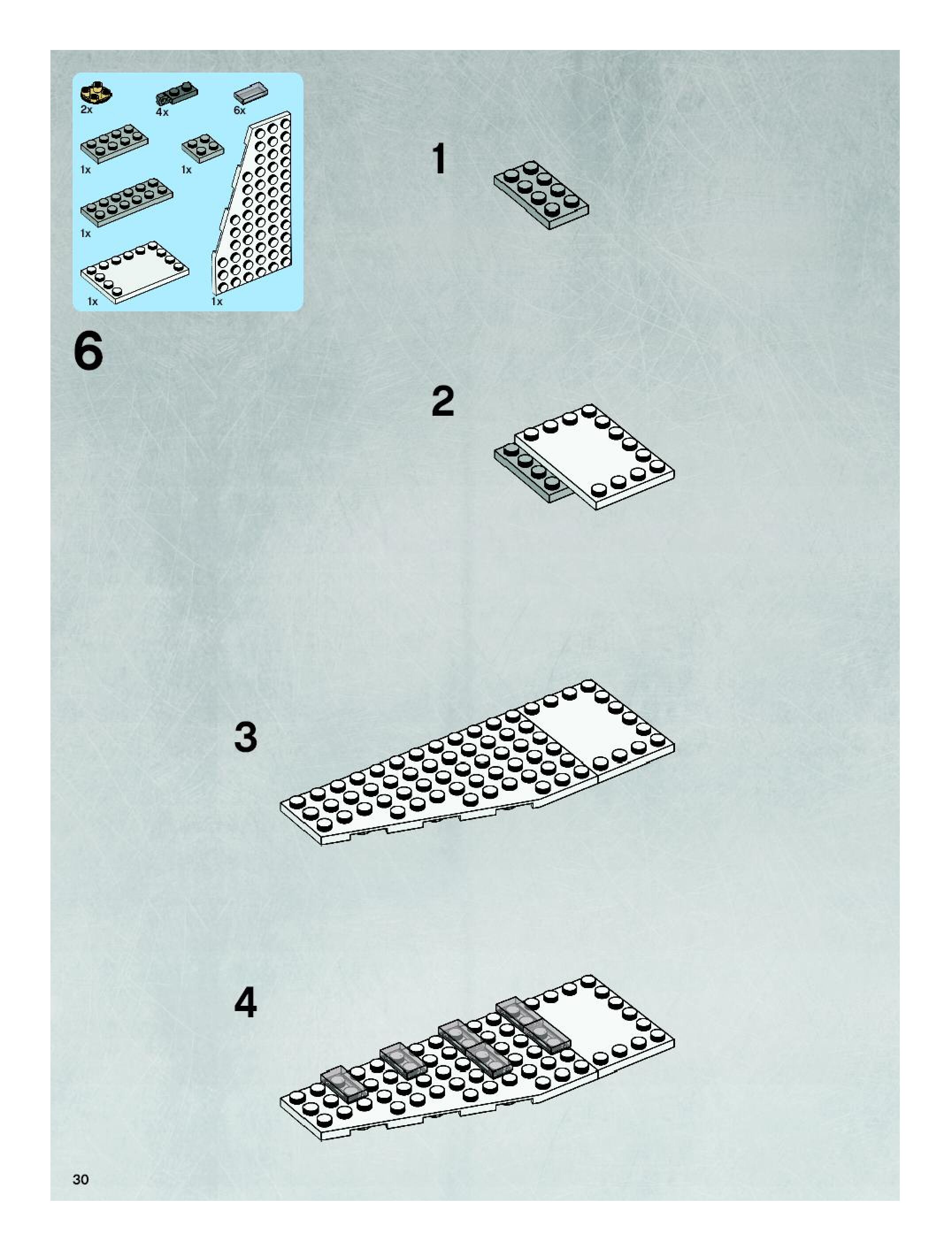 2x
4x
6x
1x
1x
1x
1x
1x

6

1

2

3

4

30