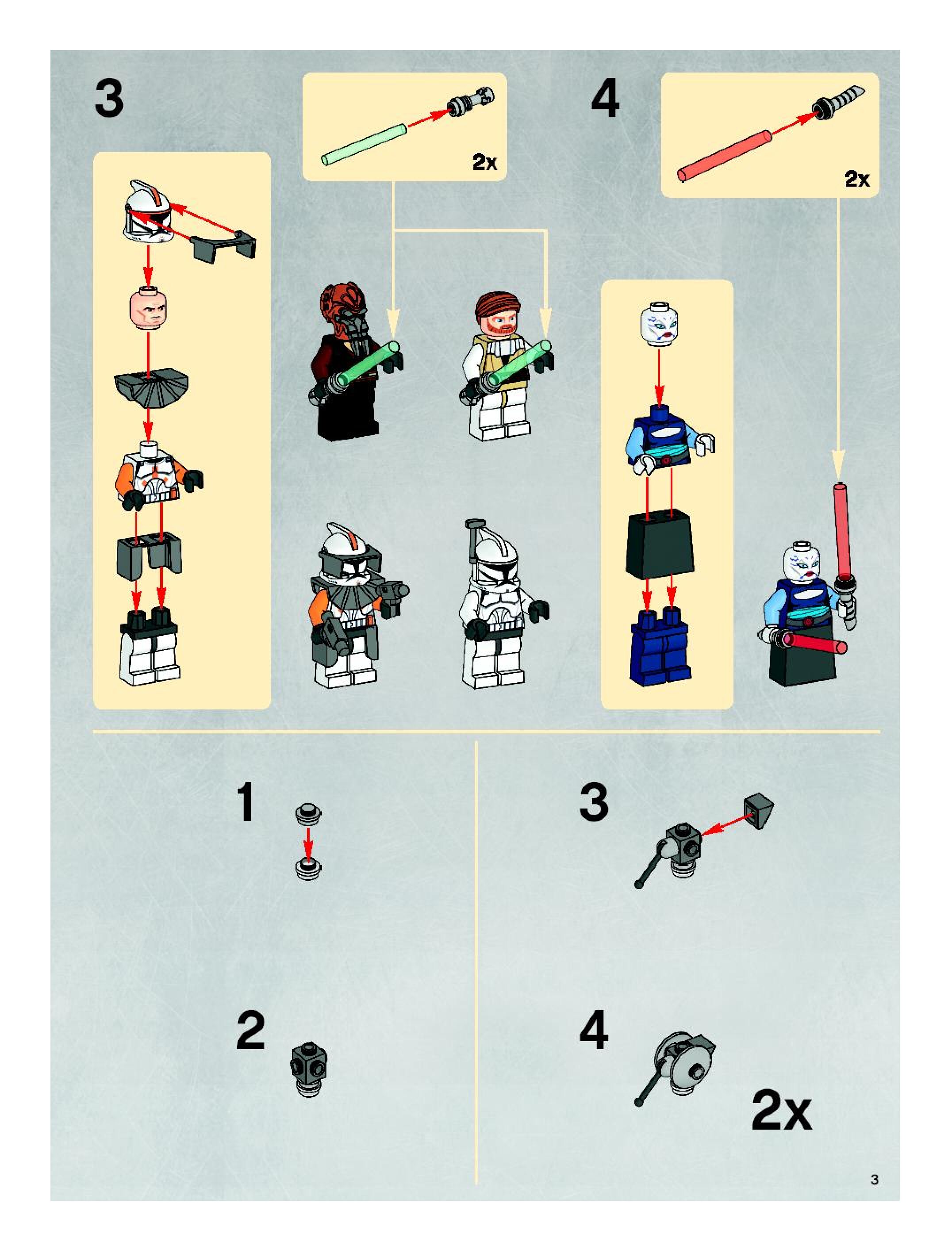 3

2x

4

2x

1

2

3

4

2x

3