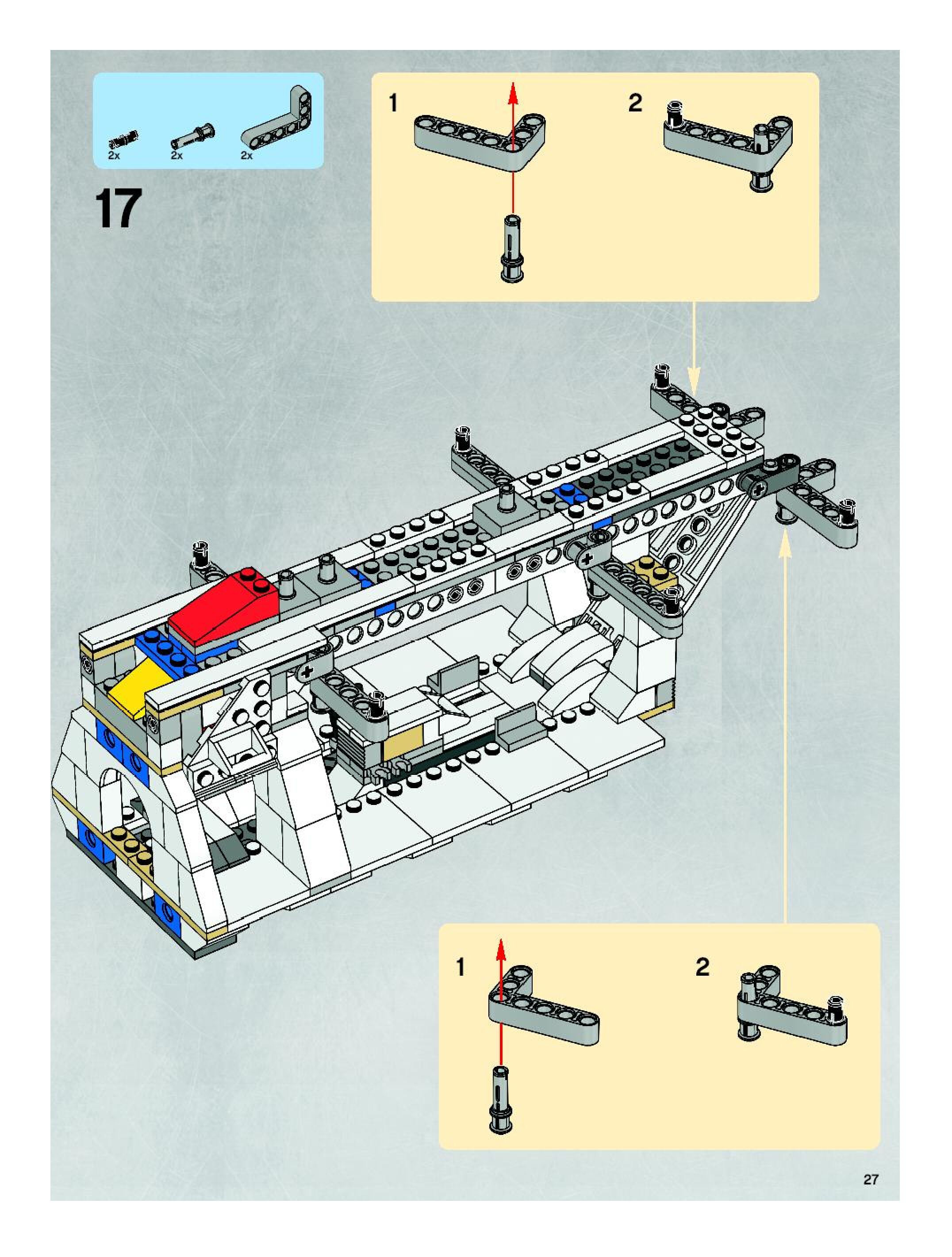 2x 2x 2x

17

1

2

1

2

27