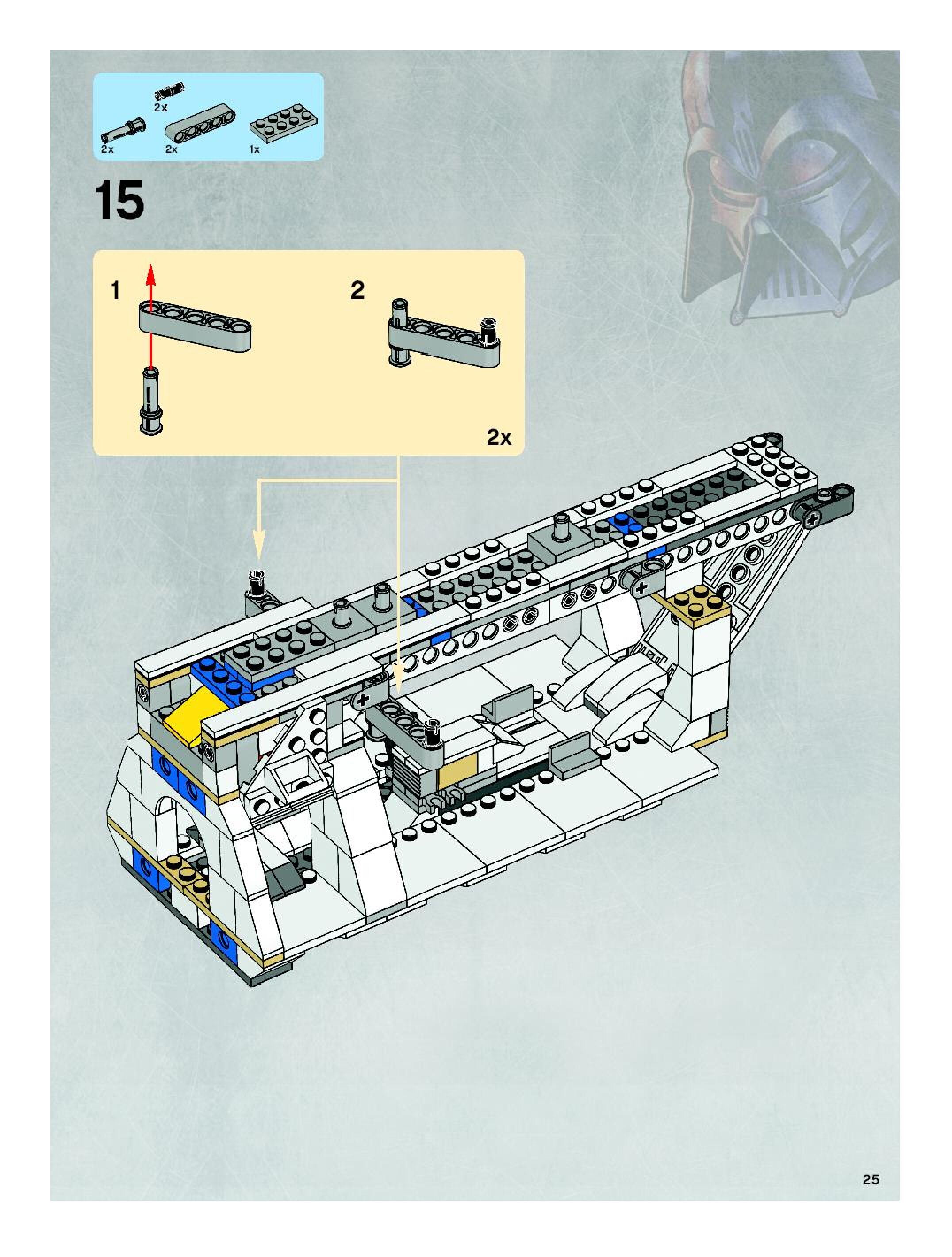 2x
2x
2x
1x

15

1

2

2x

25