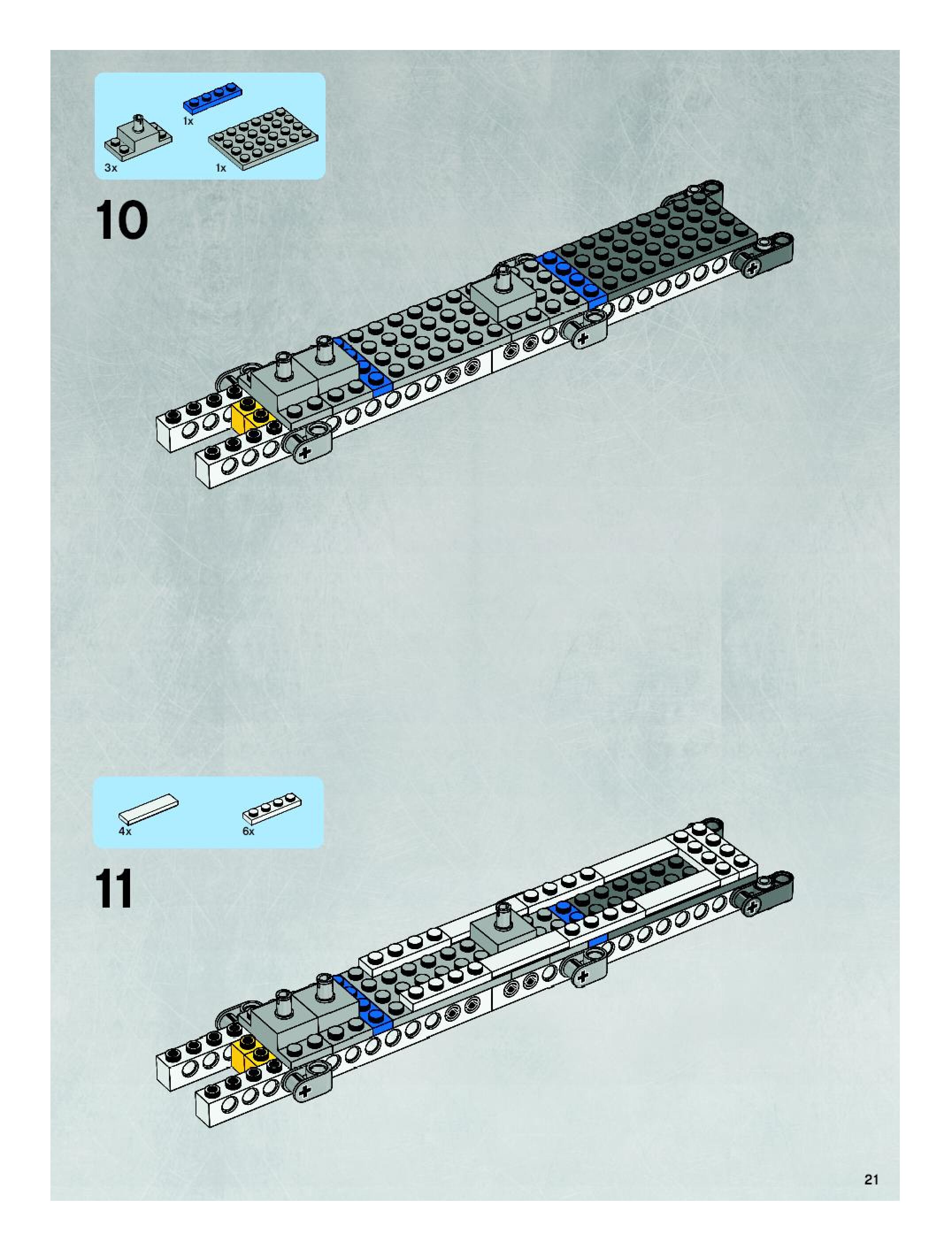 1x
3x
1x

10

4x
6x

11

21