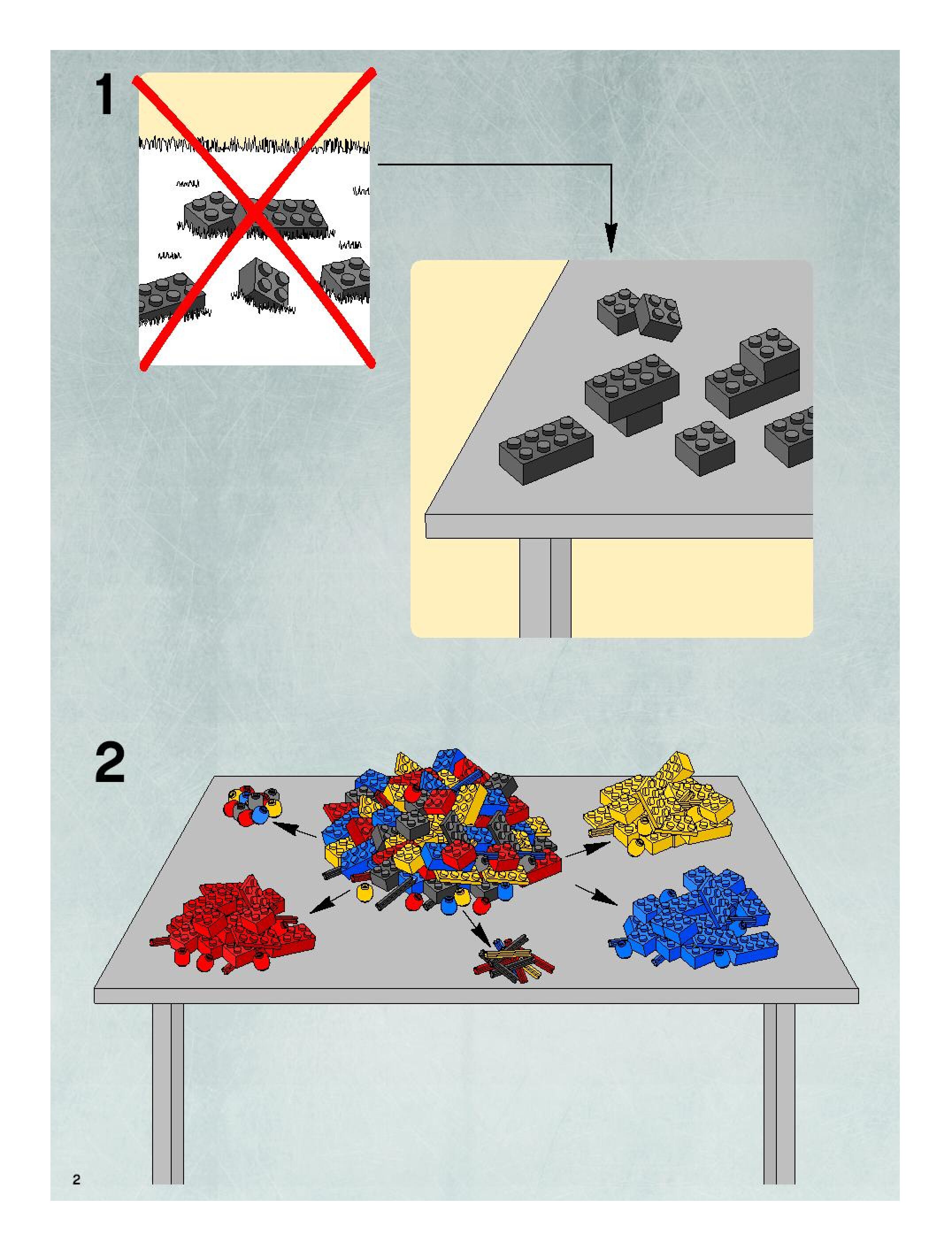 1

2

2