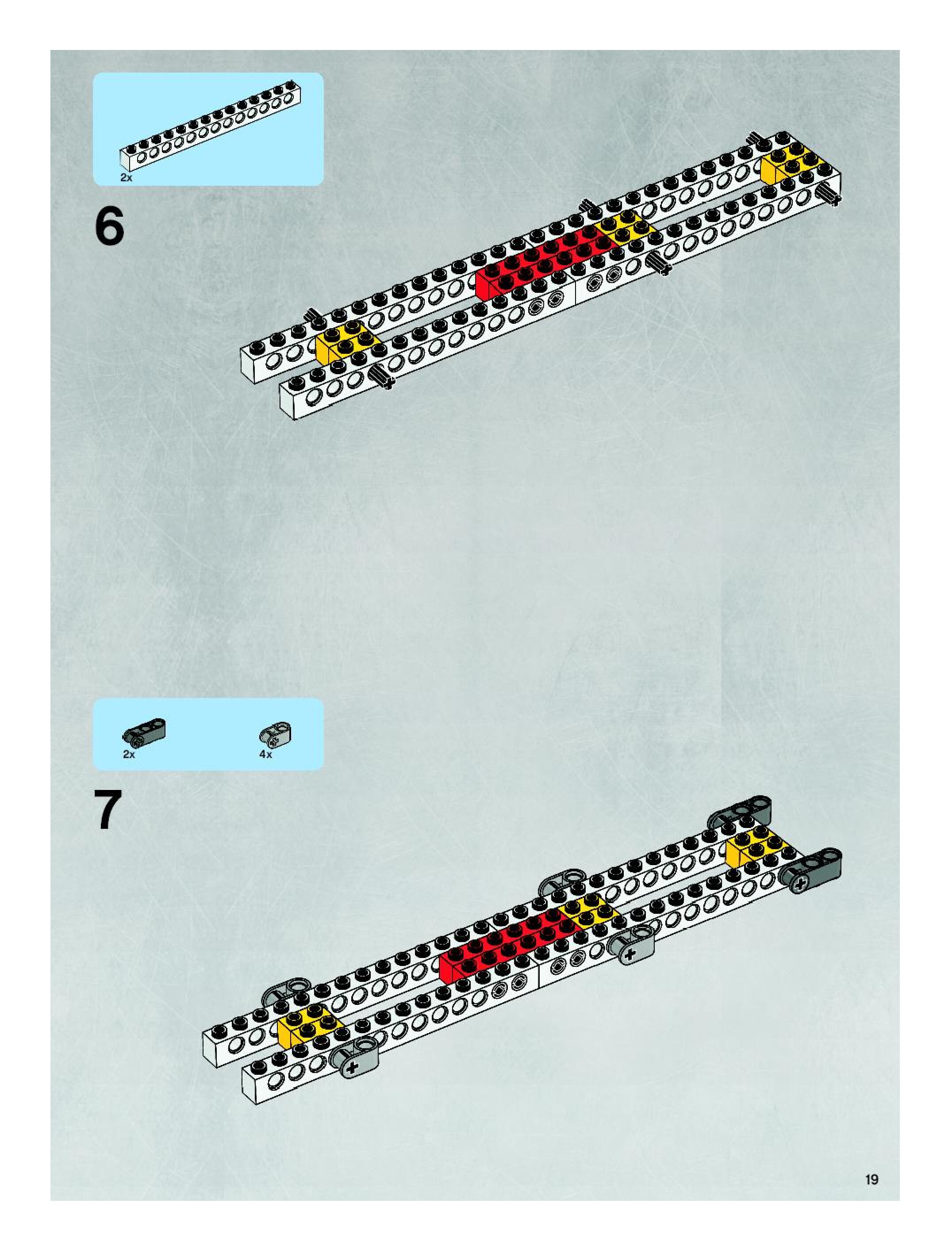 2x

6

2x

4x

7

19