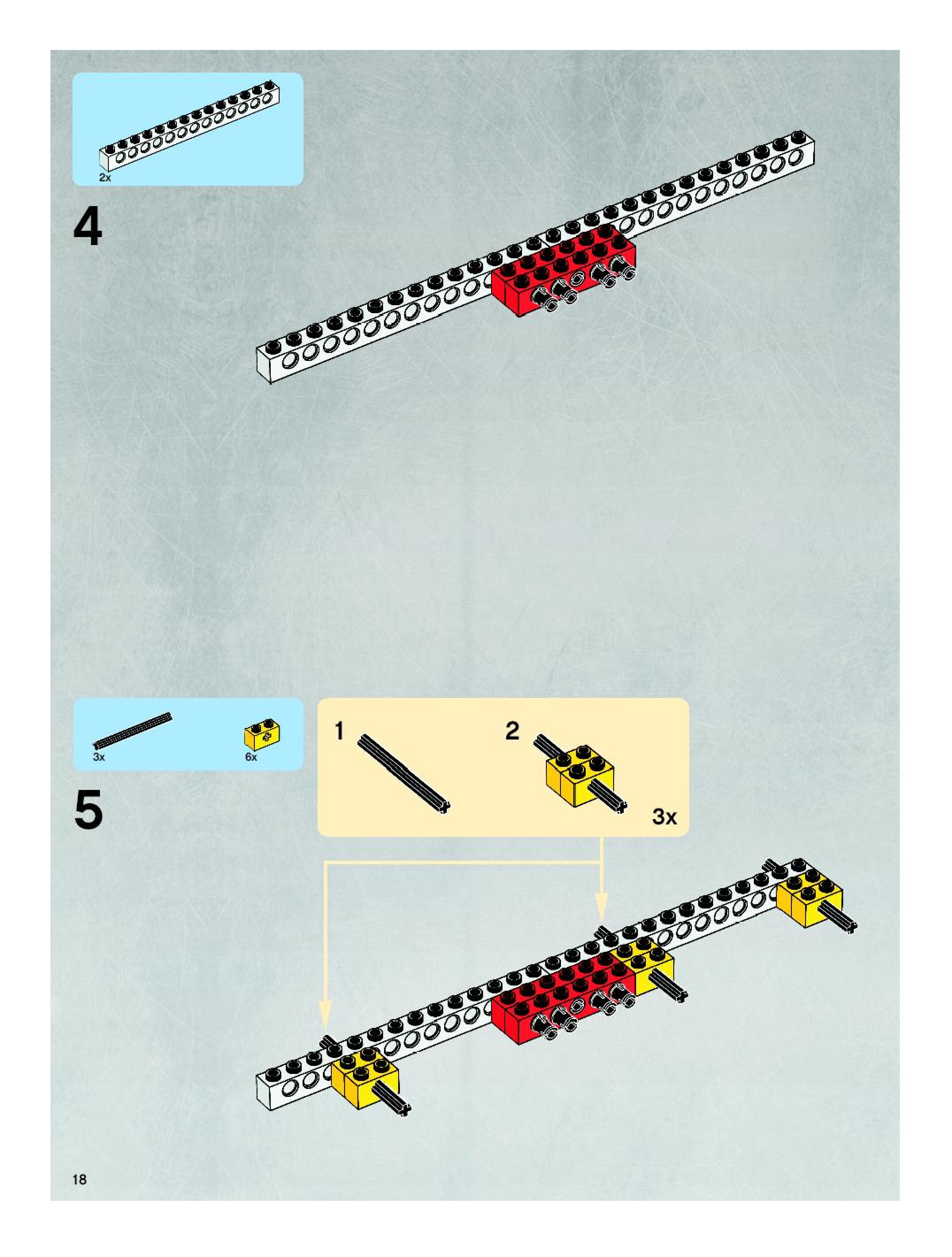 2x

4

3x

6x

5

1

2

3x

18