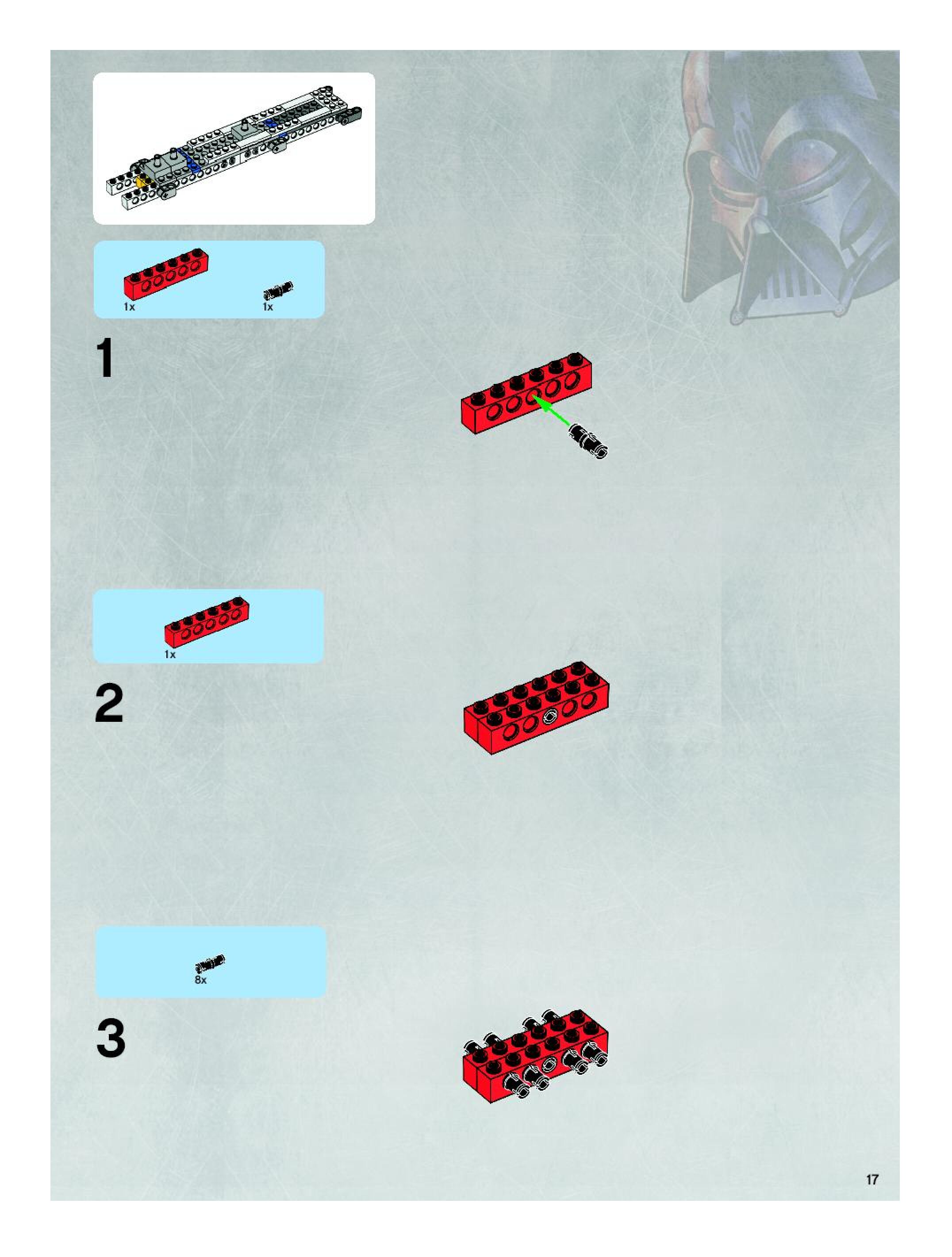 1x

1x

1

1x

2

8x

3

17