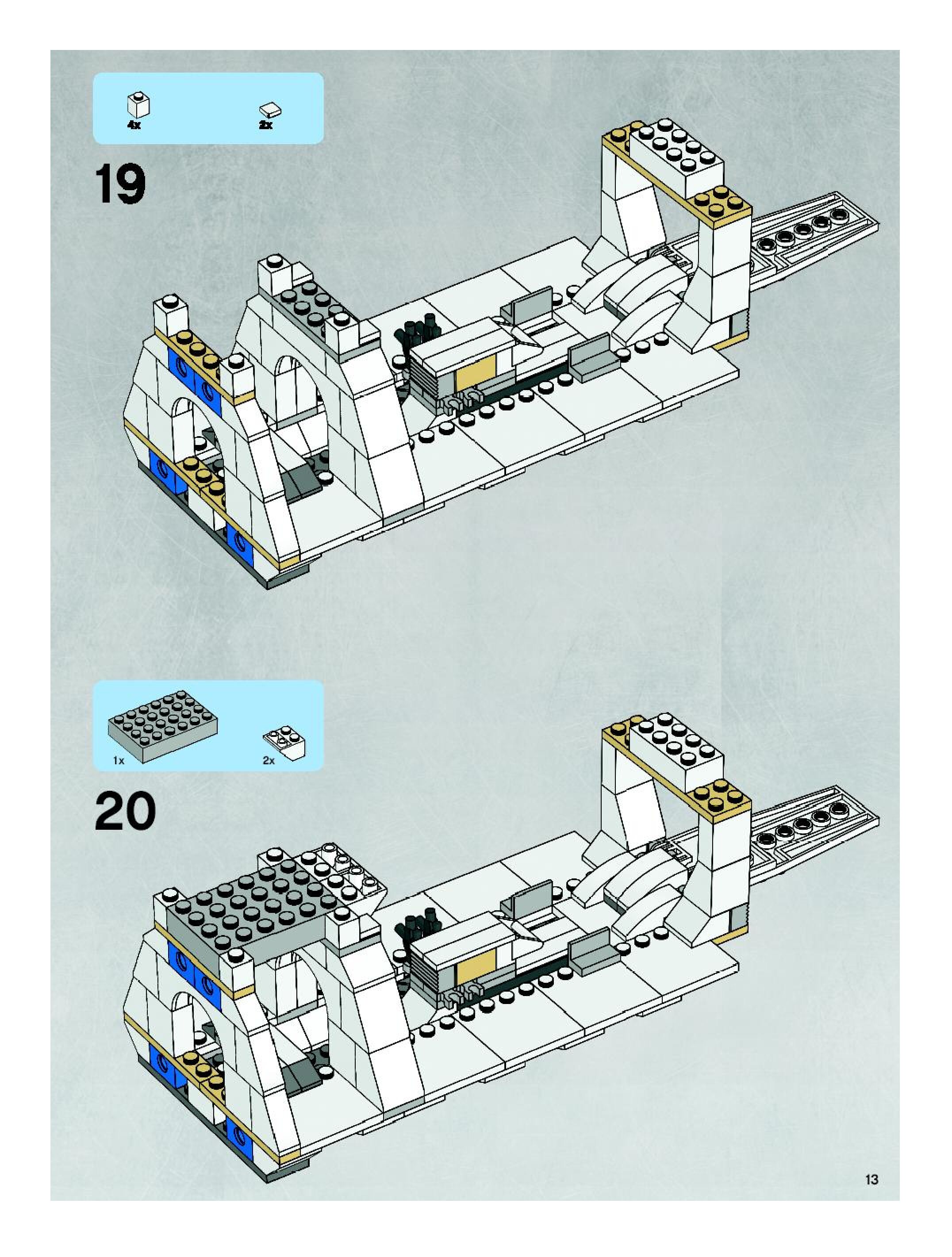 4x
2x

19

1x
2x

20

13