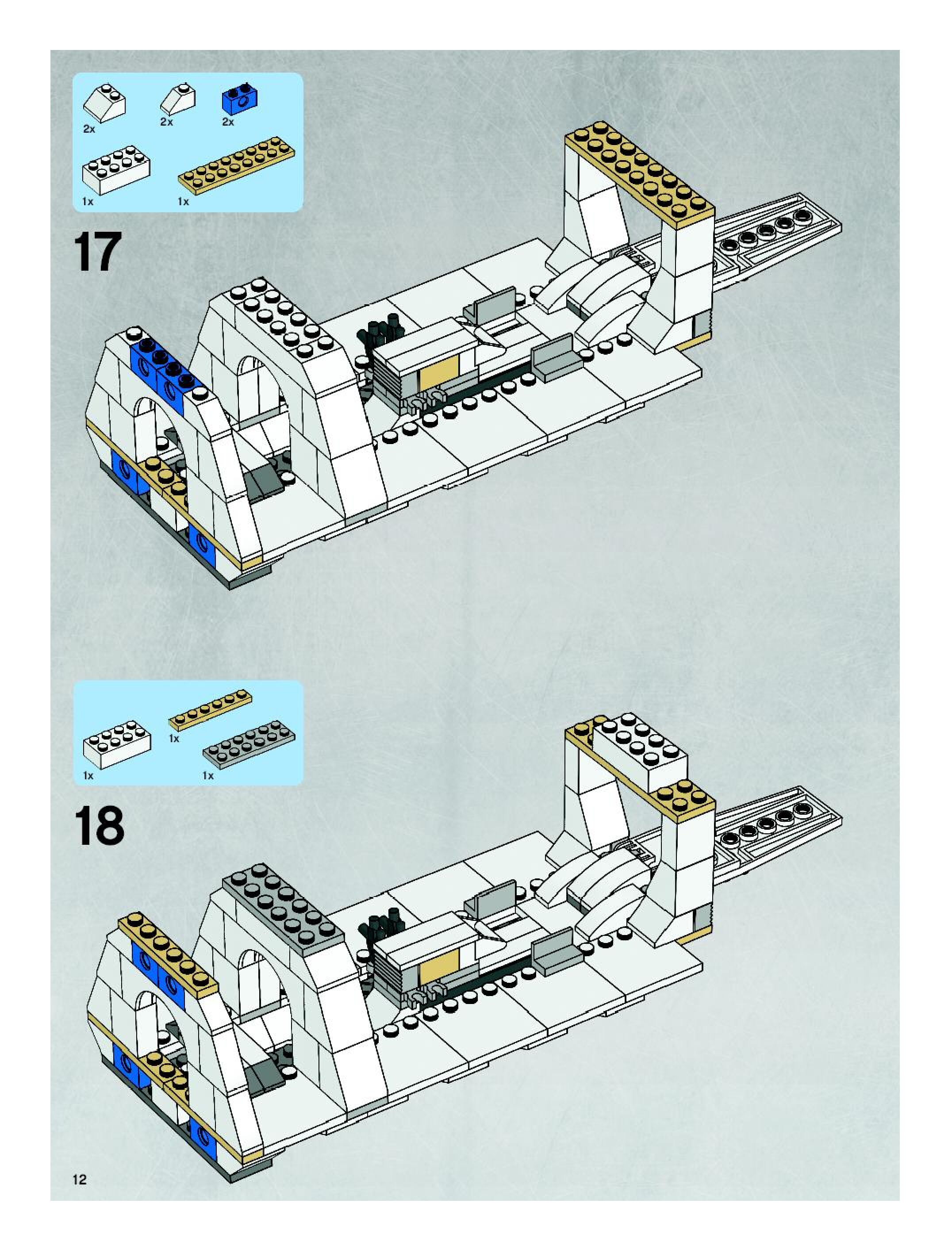 2x

2x

2x

1x

1x

17

1x

1x

1x

18

12