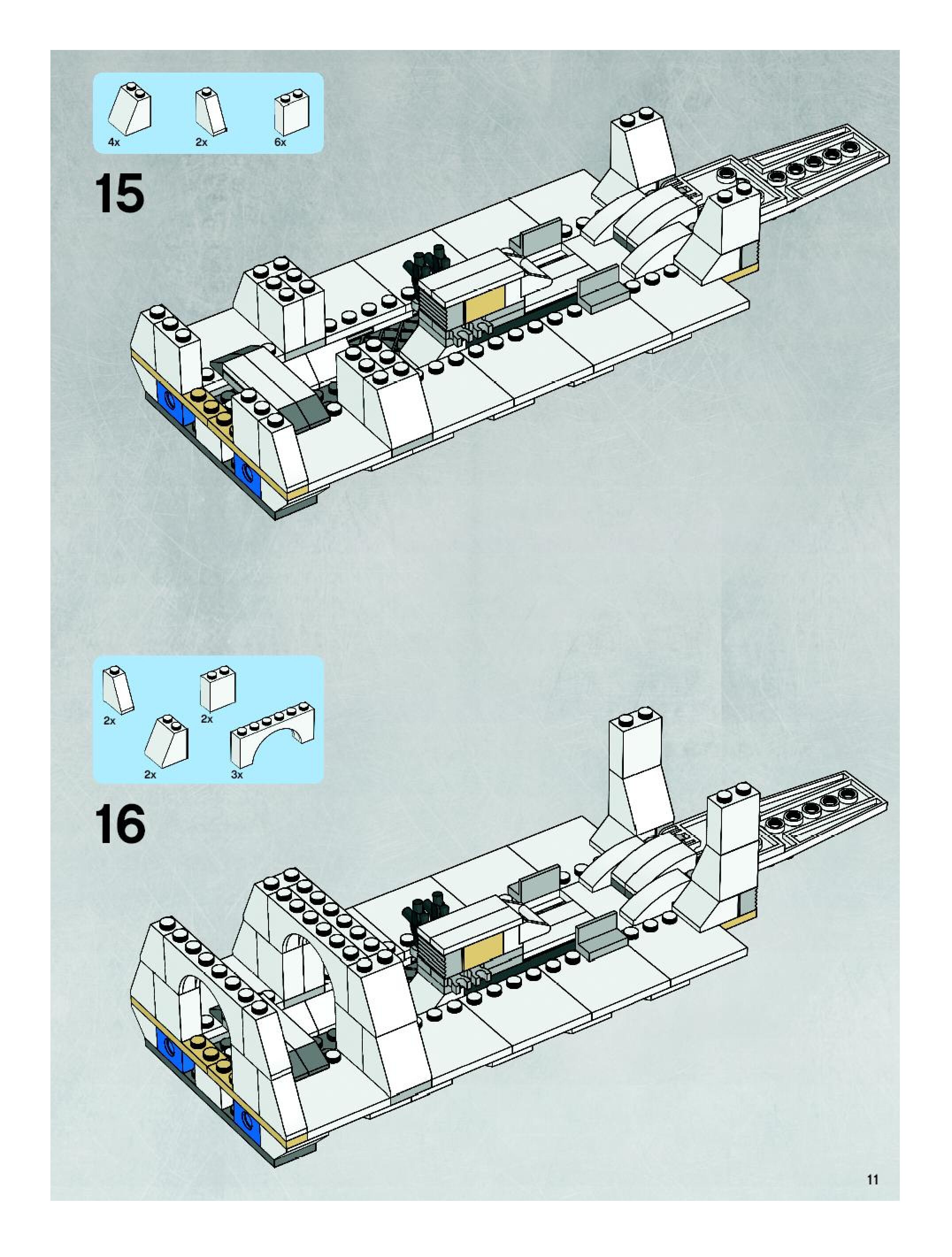 4x
2x
6x

15

2x
2x
2x
3x

16

11