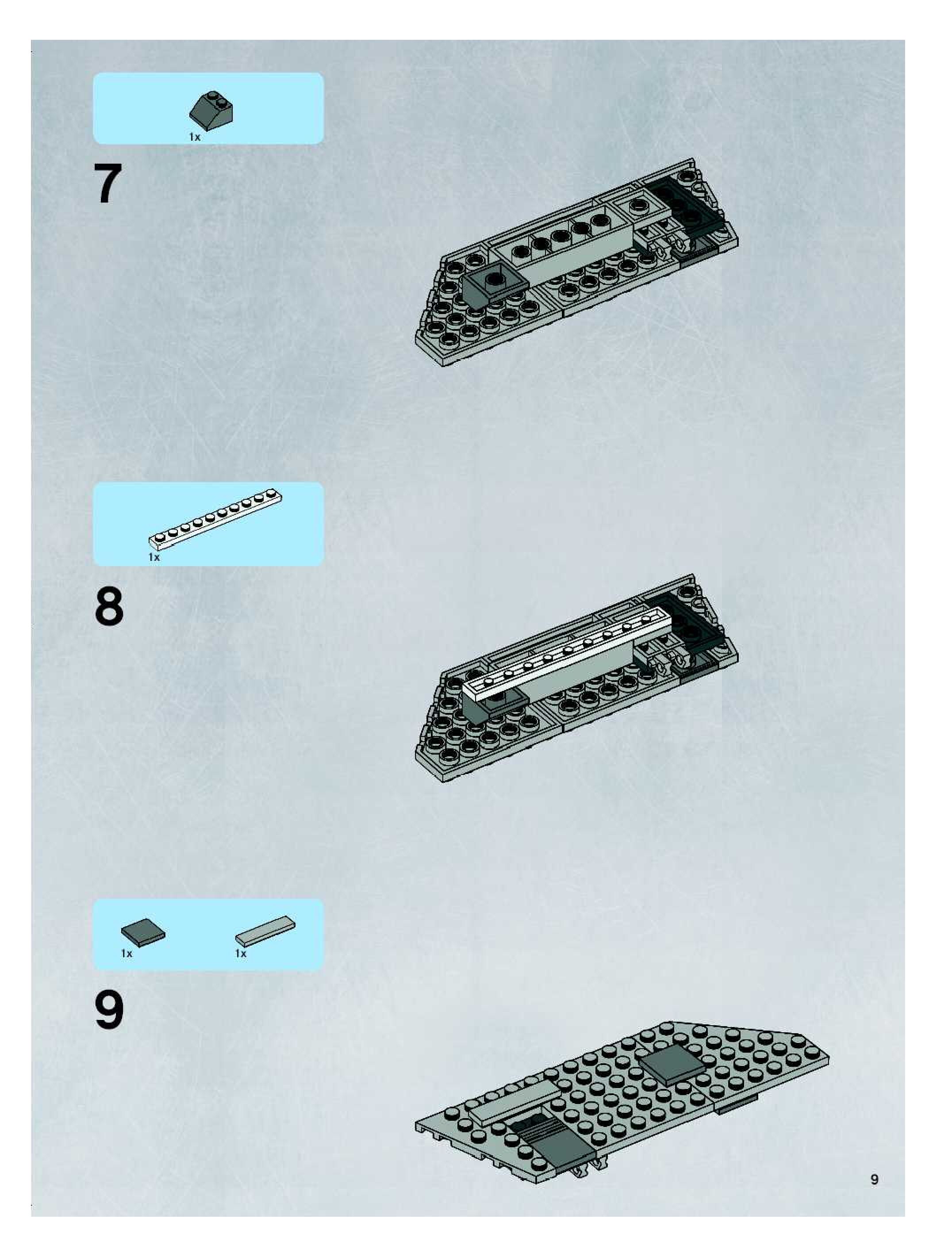 1x

7

1x

8

1x

1x

9

9