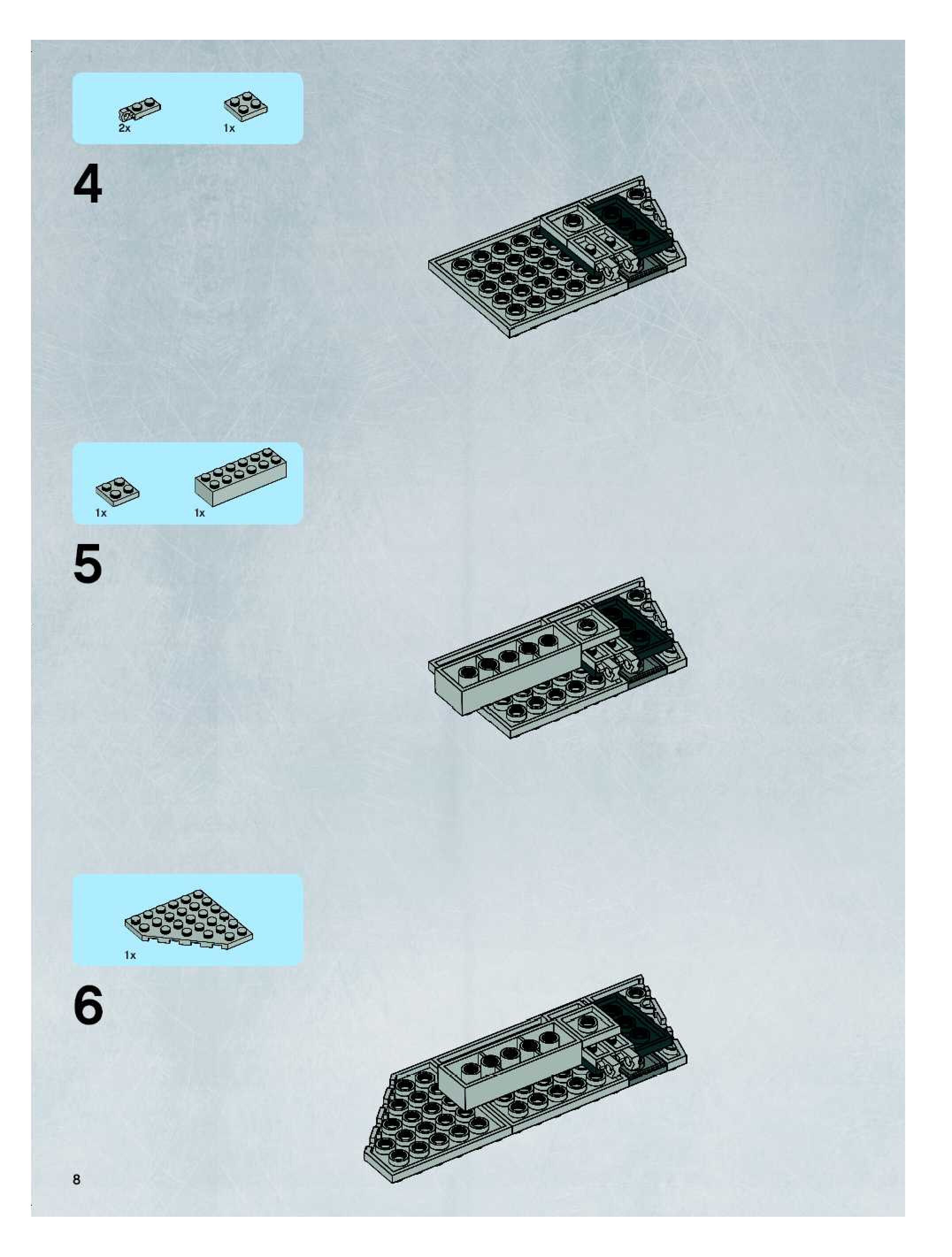 2x
1x

4

1x
1x

5

1x

6

8